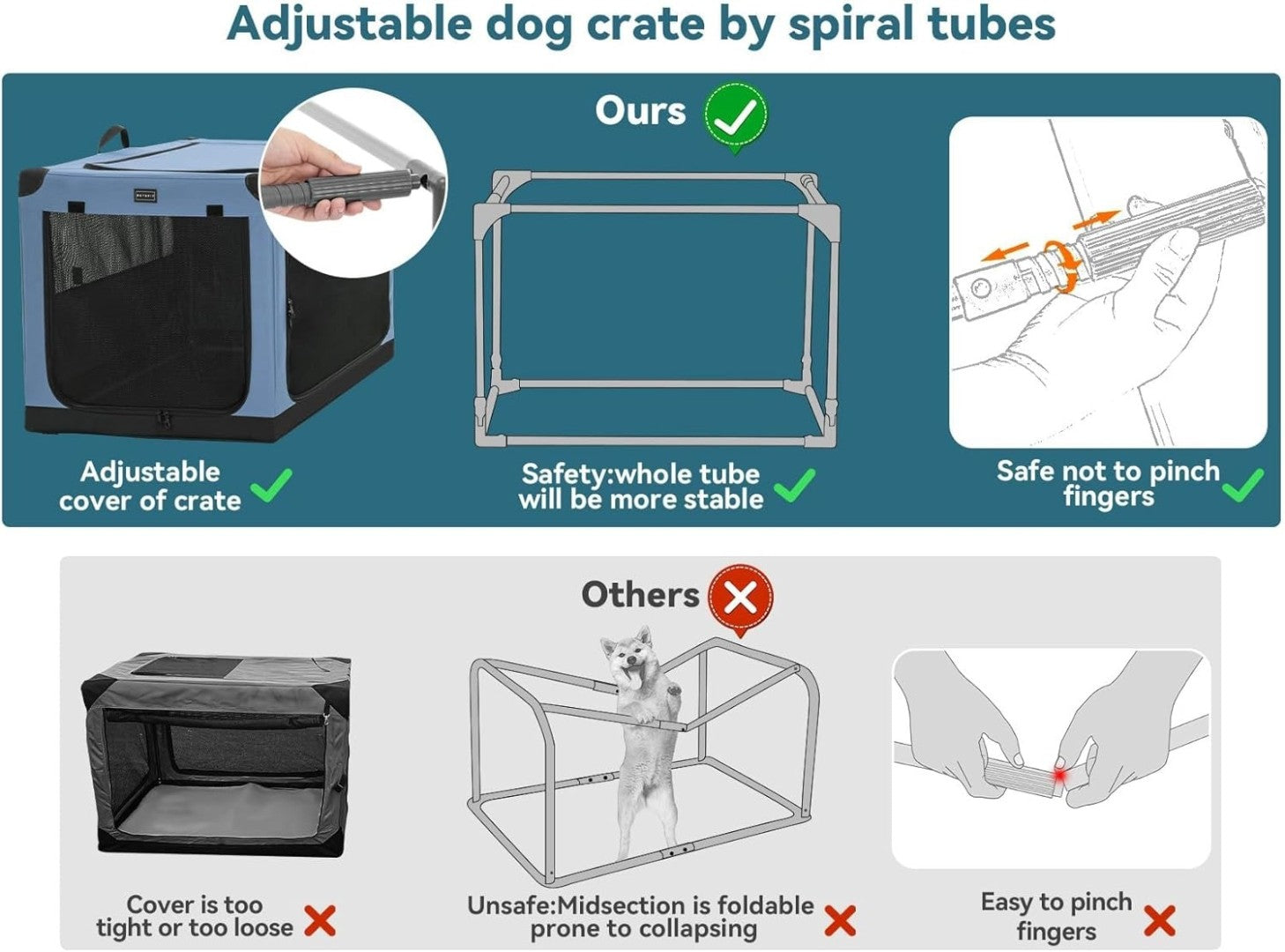 Adjustable dog crate by spiral tubes

Ours

Adjustable cover of crate

Safety:whole tube will be more stable

Safe not to pinch fingers

Others

Cover is too tight or too loose

Unsafe:Midsection is foldable prone to collapsing

Easy to pinch fingers