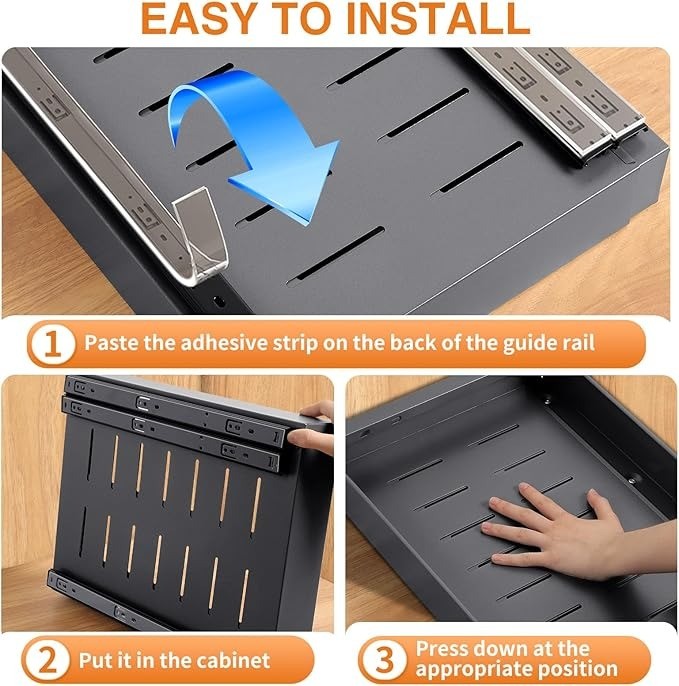 EASY TO INSTALL

1 Paste the adhesive strip on the back of the guide rail

2 Put it in the cabinet

3 Press down at the appropriate position