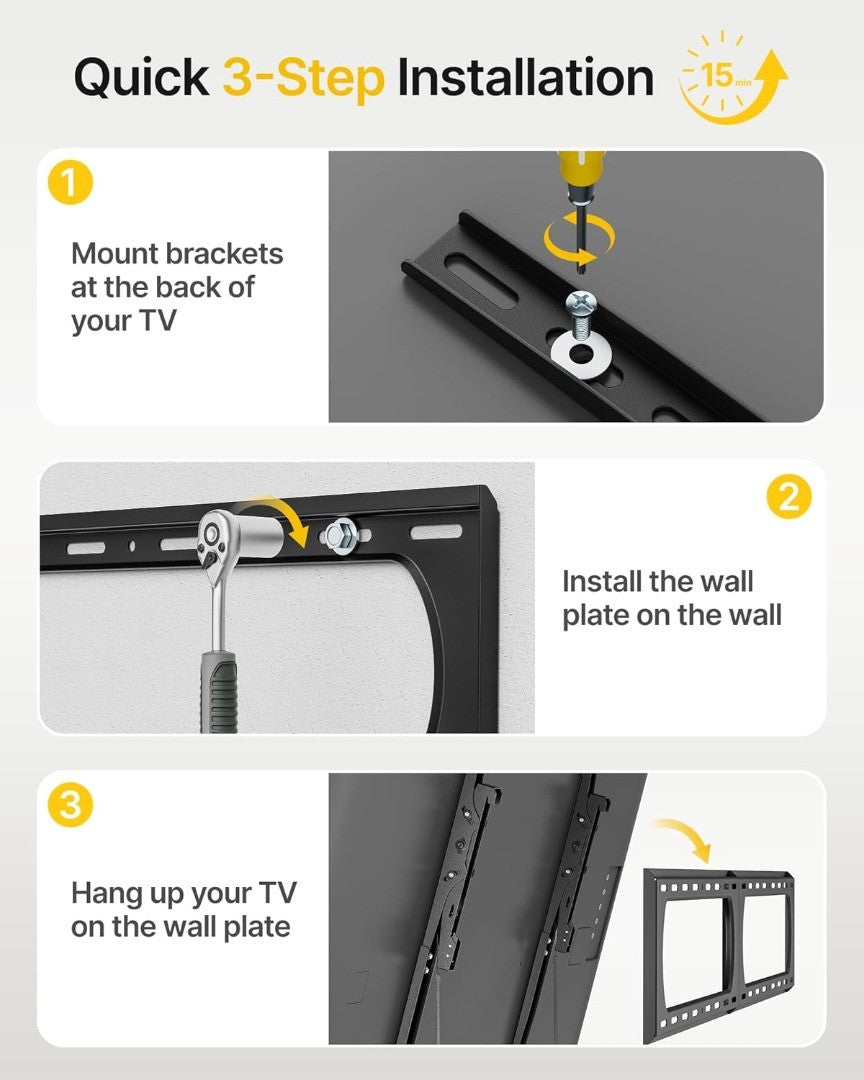 Quick 3-Step Installation

15 min

1

Mount brackets at the back of your TV

2

Install the wall plate on the wall

3

Hang up your TV on the wall plate