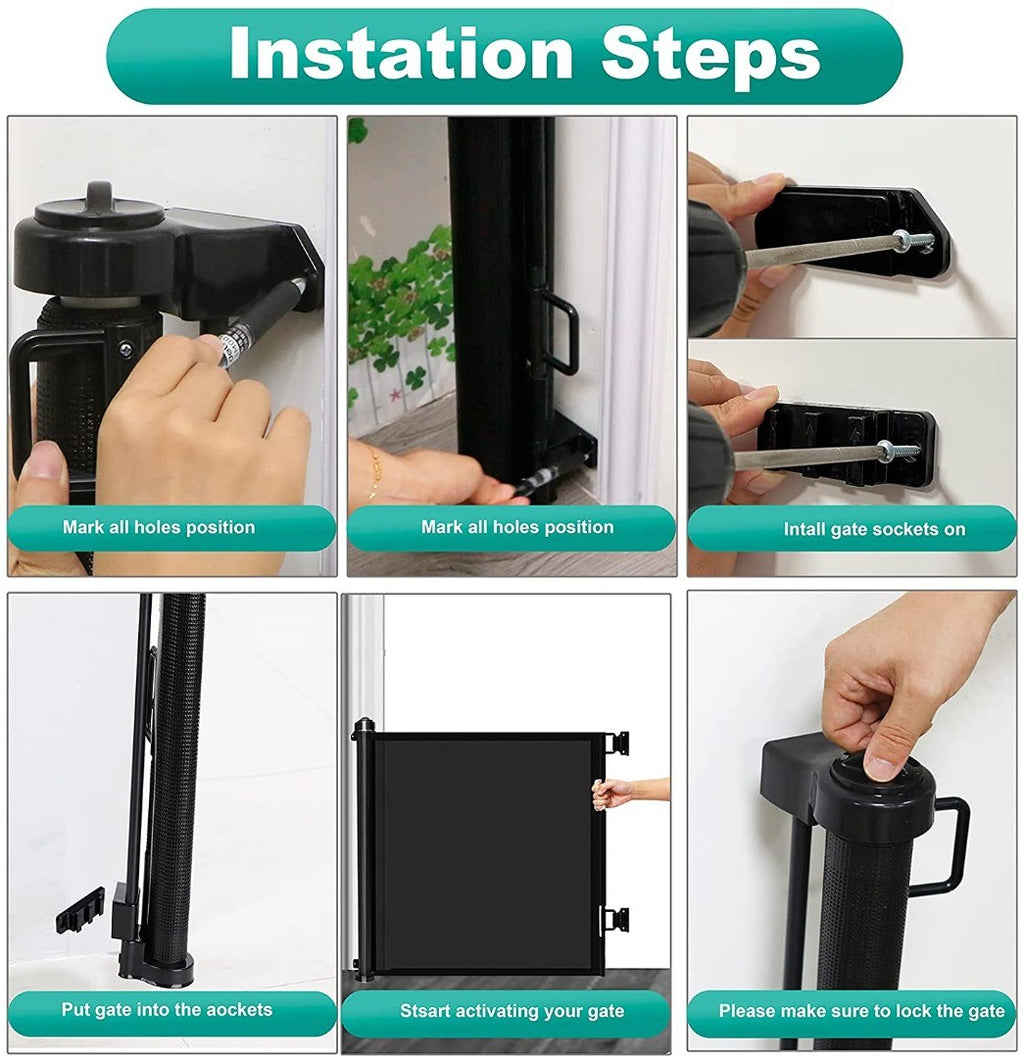 Instation Steps

Mark all holes position

Mark all holes position

Intall gate sockets on

Put gate into the aockets

Stsart activating your gate

Please make sure to lock the gate