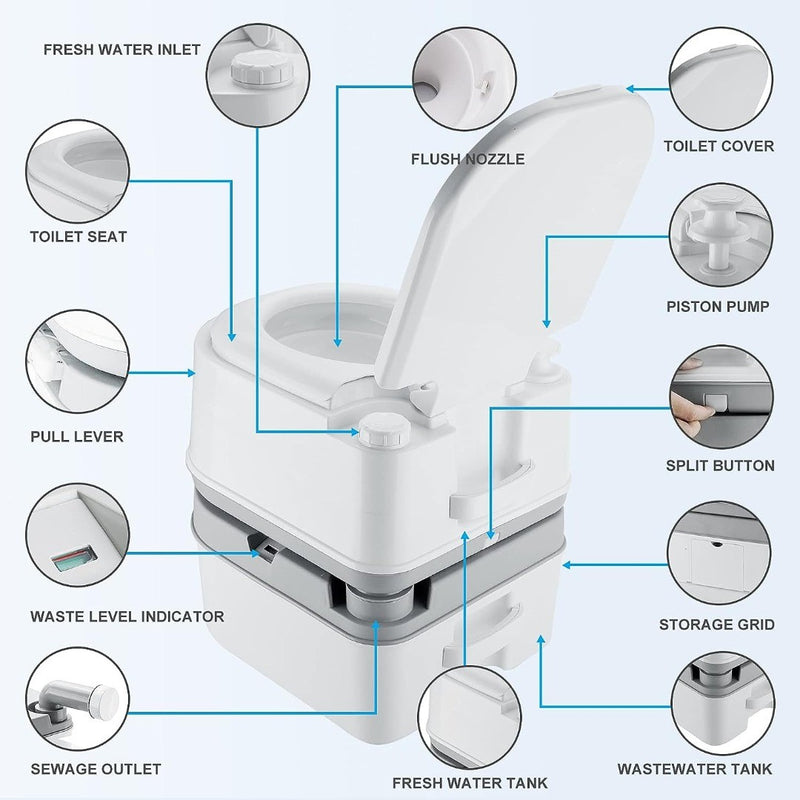 FRESH WATER INLET

FLUSH NOZZLE

TOILET COVER

TOILET SEAT

PISTON PUMP

PULL LEVER

SPLIT BUTTON

WASTE LEVEL INDICATOR

STORAGE GRID

SEWAGE OUTLET

FRESH WATER TANK

WASTEWATER TANK