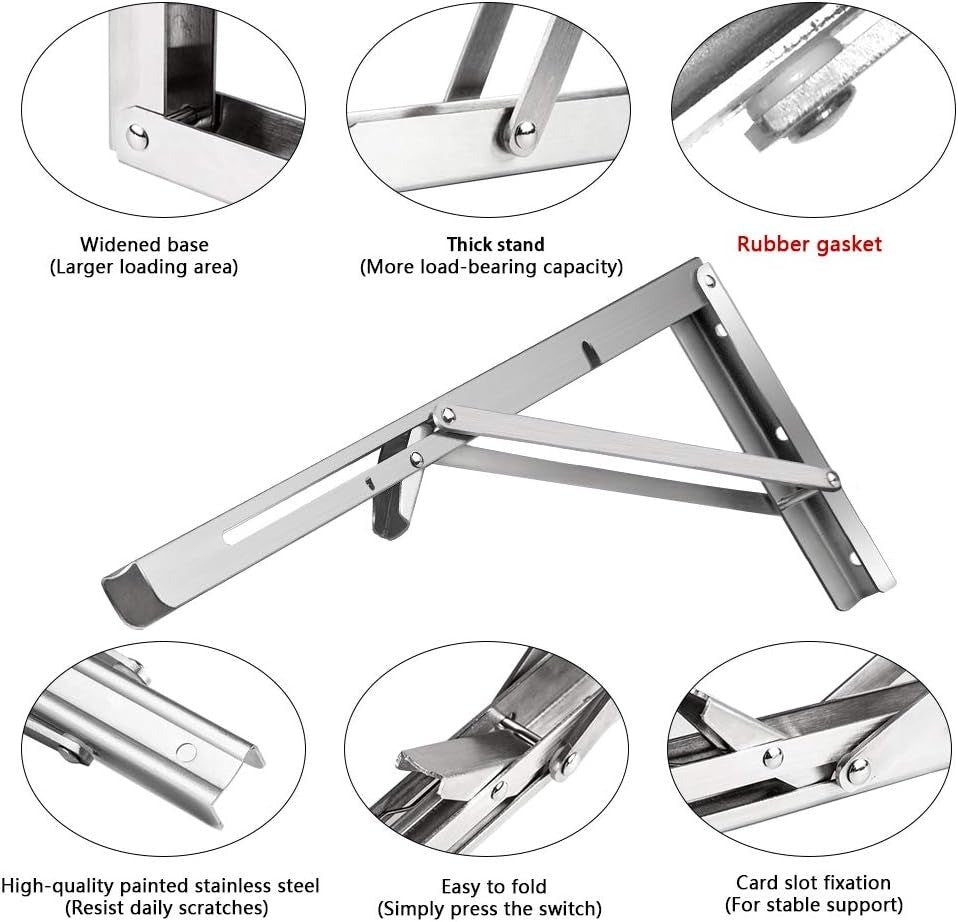 Widened base
(Larger loading area)

Thick stand
(More load-bearing capacity)

Rubber gasket

High-quality painted stainless steel
(Resist daily scratches)

Easy to fold
(Simply press the switch)

Card slot fixation
(For stable support)