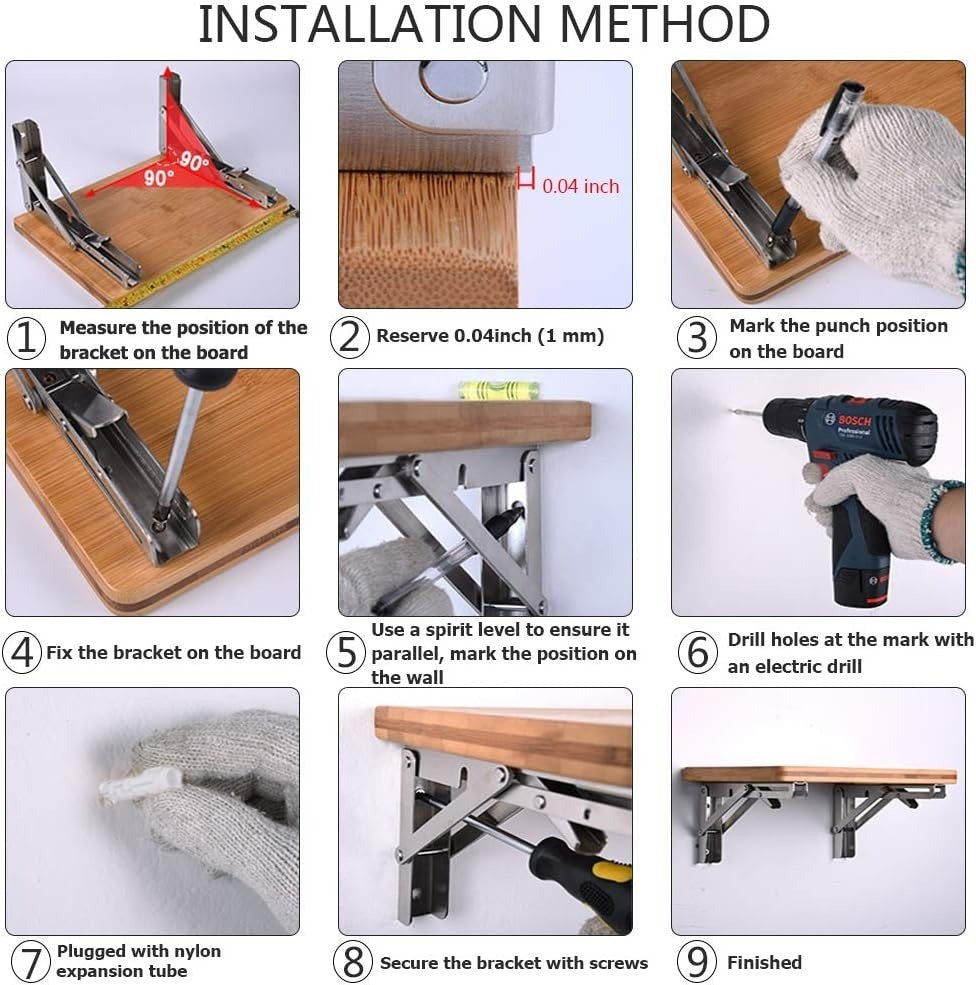 INSTALLATION METHOD

90°

90°

0.04 inch

1 Measure the position of the bracket on the board

2 Reserve 0.04inch (1 mm)

3 Mark the punch position on the board

BOSCH Professional

4 Fix the bracket on the board

5 Use a spirit level to ensure it parallel, mark the position on the wall

6 Drill holes at the mark with an electric drill

7 Plugged with nylon expansion tube

8 Secure the bracket with screws

9 Finished