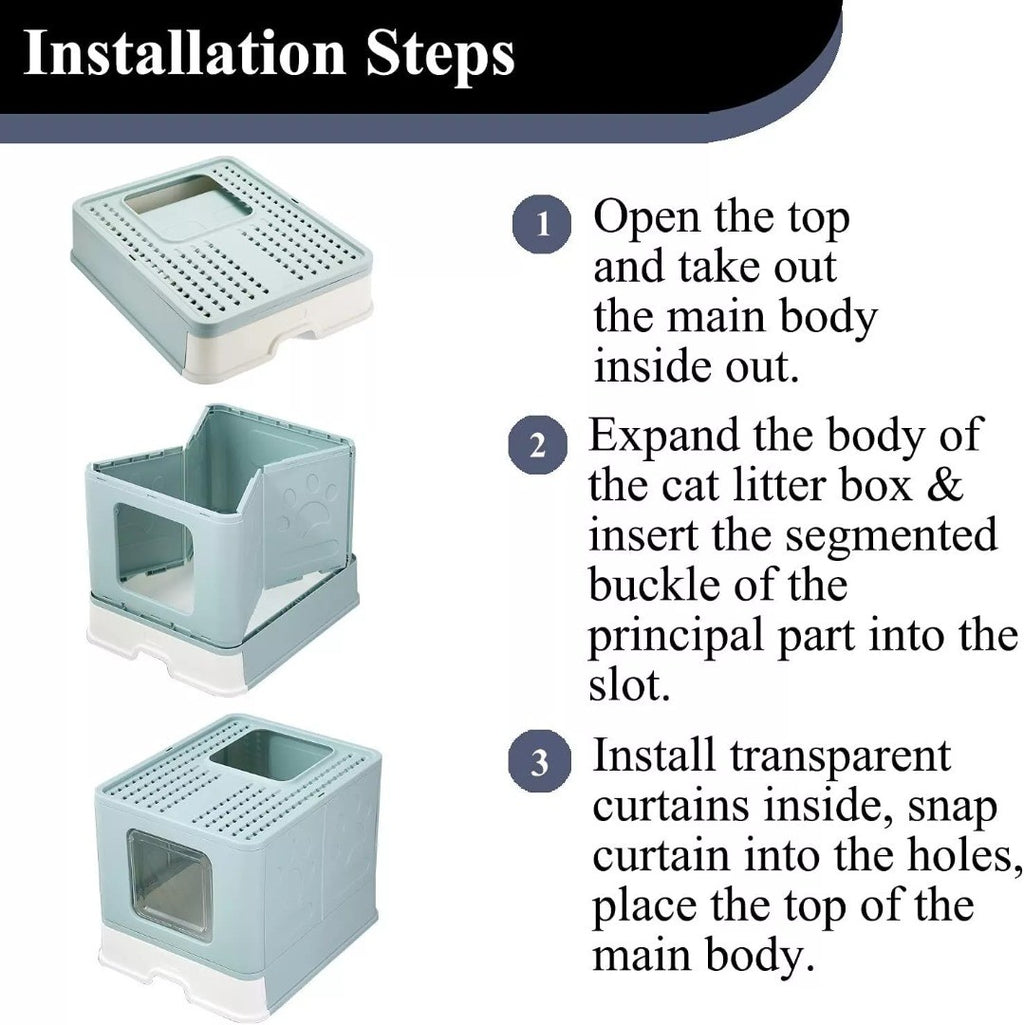 Installation Steps

1 Open the top and take out the main body inside out.

2 Expand the body of the cat litter box & insert the segmented buckle of the principal part into the slot.

3 Install transparent curtains inside, snap curtain into the holes, place the top of the main body.