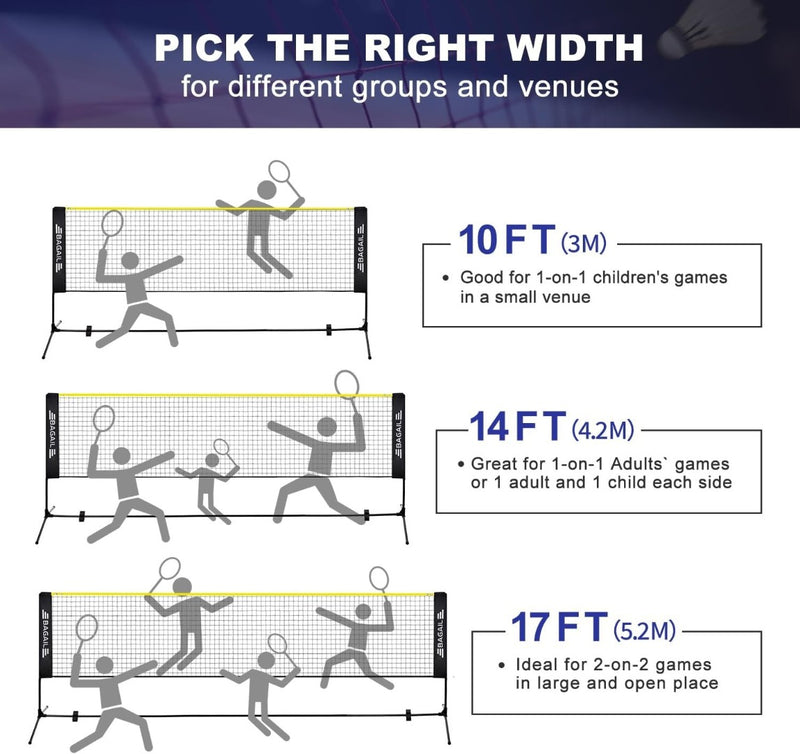 PICK THE RIGHT WIDTH
for different groups and venues

BAGAIL BAGAIL

10 FT (3M)
• Good for 1-on-1 children's games in a small venue

BAGAIL BAGAIL

14 FT (4.2M)
• Great for 1-on-1 Adults` games or 1 adult and 1 child each side

BAGAIL BAGAIL

17 FT (5.2M)
• Ideal for 2-on-2 games in large and open place