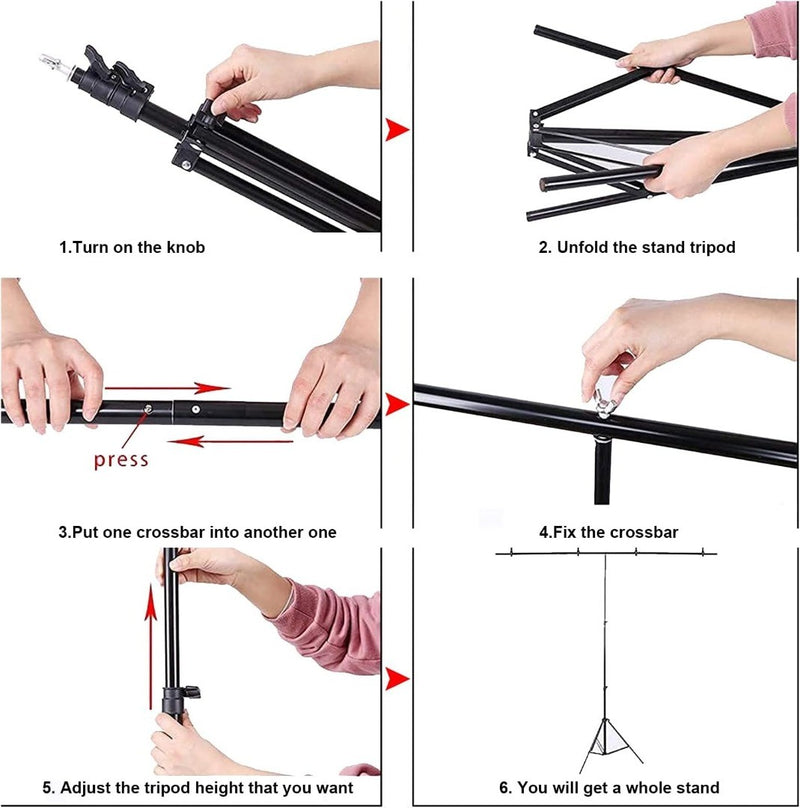 1.Turn on the knob

2. Unfold the stand tripod

press

3.Put one crossbar into another one

4.Fix the crossbar

5. Adjust the tripod height that you want

6. You will get a whole stand