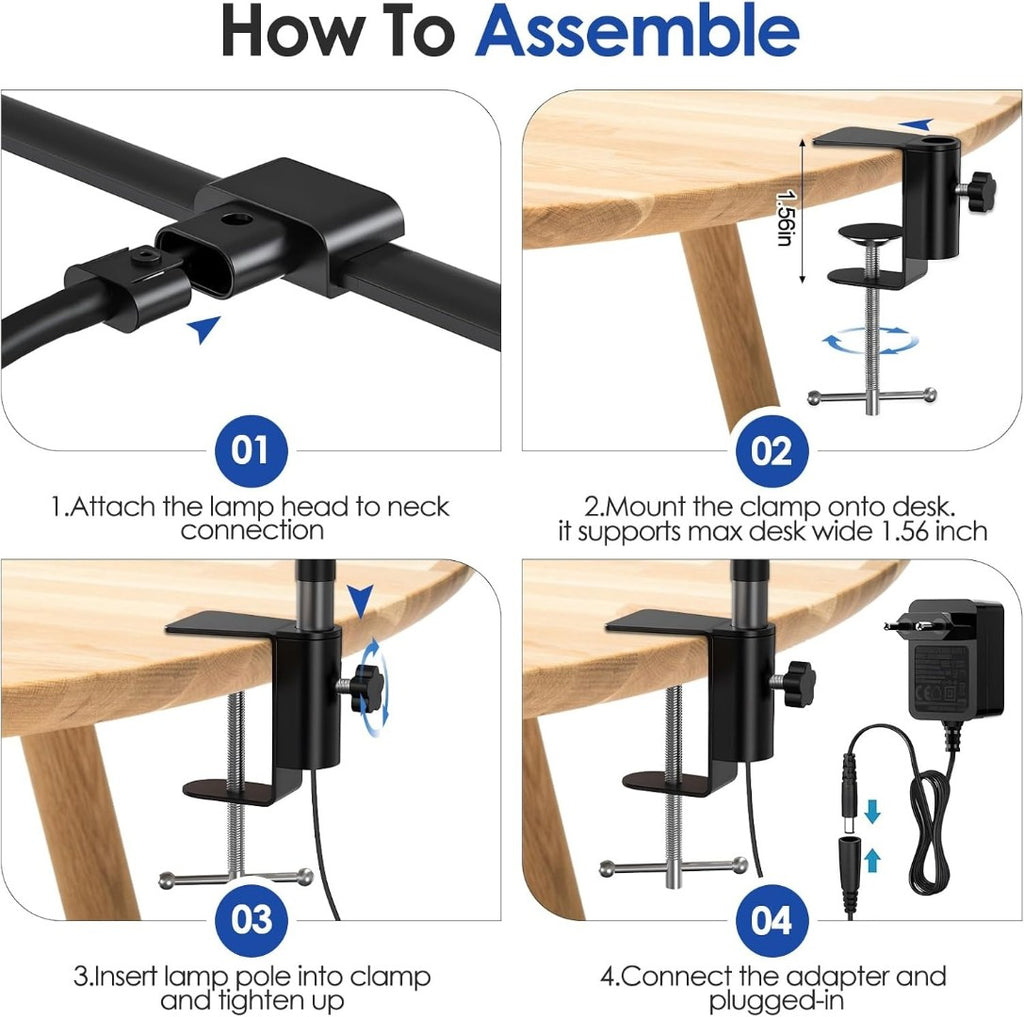 How To Assemble

01

1.Attach the lamp head to neck connection

1.56in

02

2.Mount the clamp onto desk. it supports max desk wide 1.56 inch

03

3.Insert lamp pole into clamp and tighten up

04

4.Connect the adapter and plugged-in