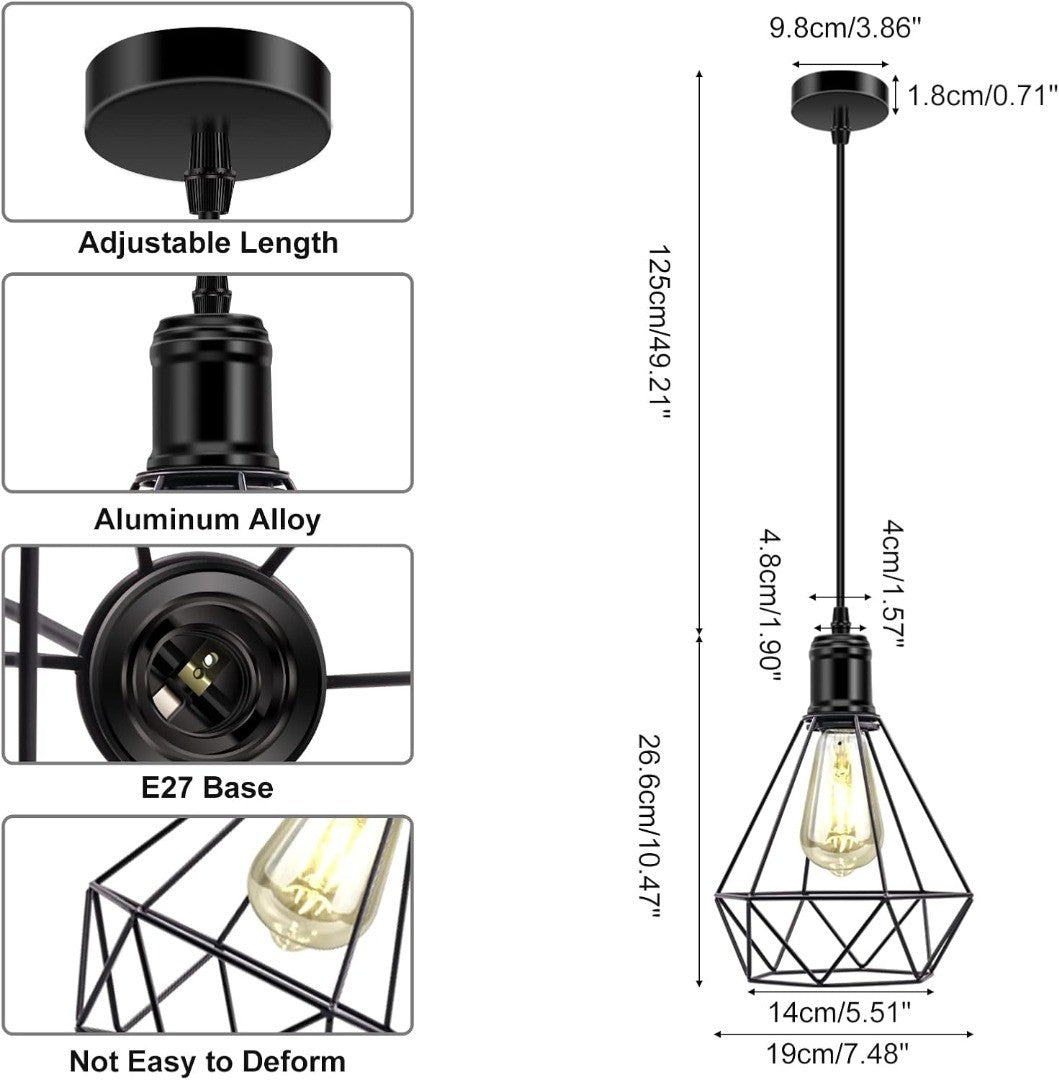 Adjustable Length

Aluminum Alloy

E27 Base

Not Easy to Deform

9.8cm/3.86"

1.8cm/0.71"

125cm/49.21"

4.8cm/1.90"

4cm/1.57"

26.6cm/10.47"

14cm/5.51"

19cm/7.48"