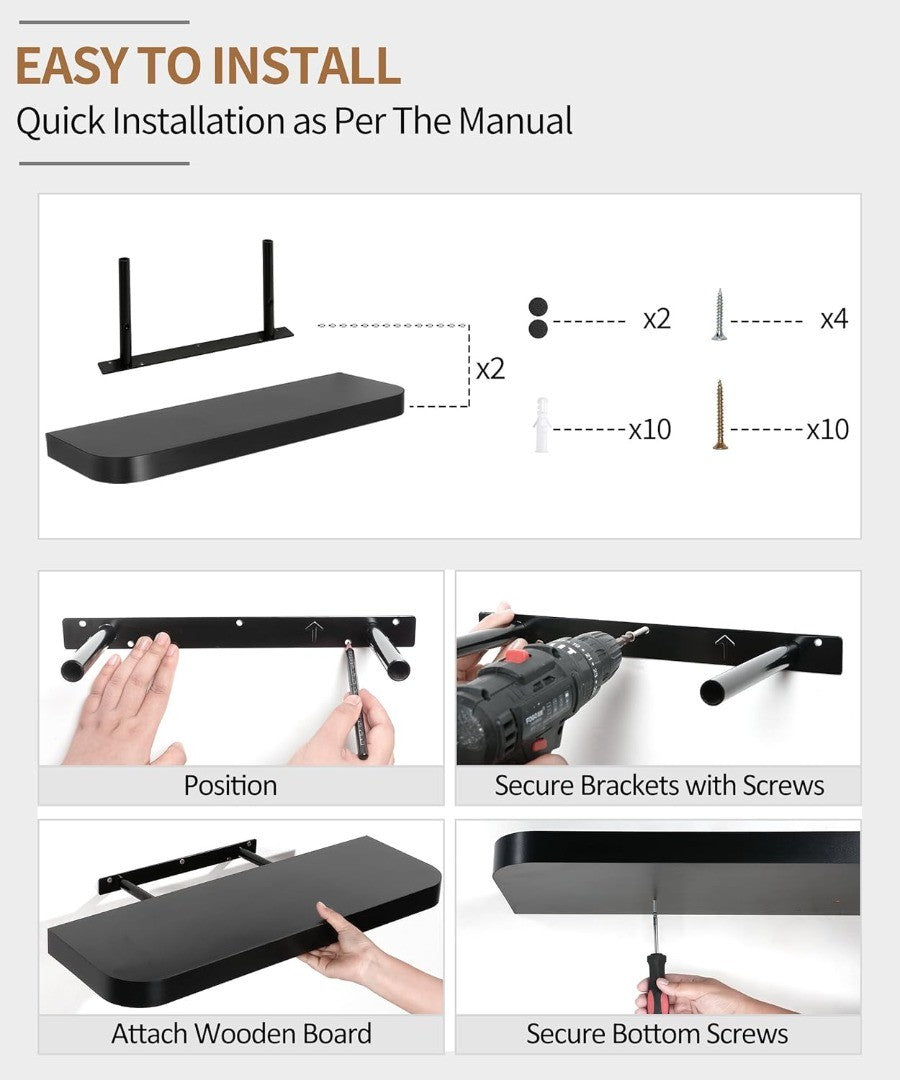 EASY TO INSTALL

Quick Installation as Per The Manual

x2

x2

x4

x10

x10

Position

Secure Brackets with Screws

Attach Wooden Board

Secure Bottom Screws