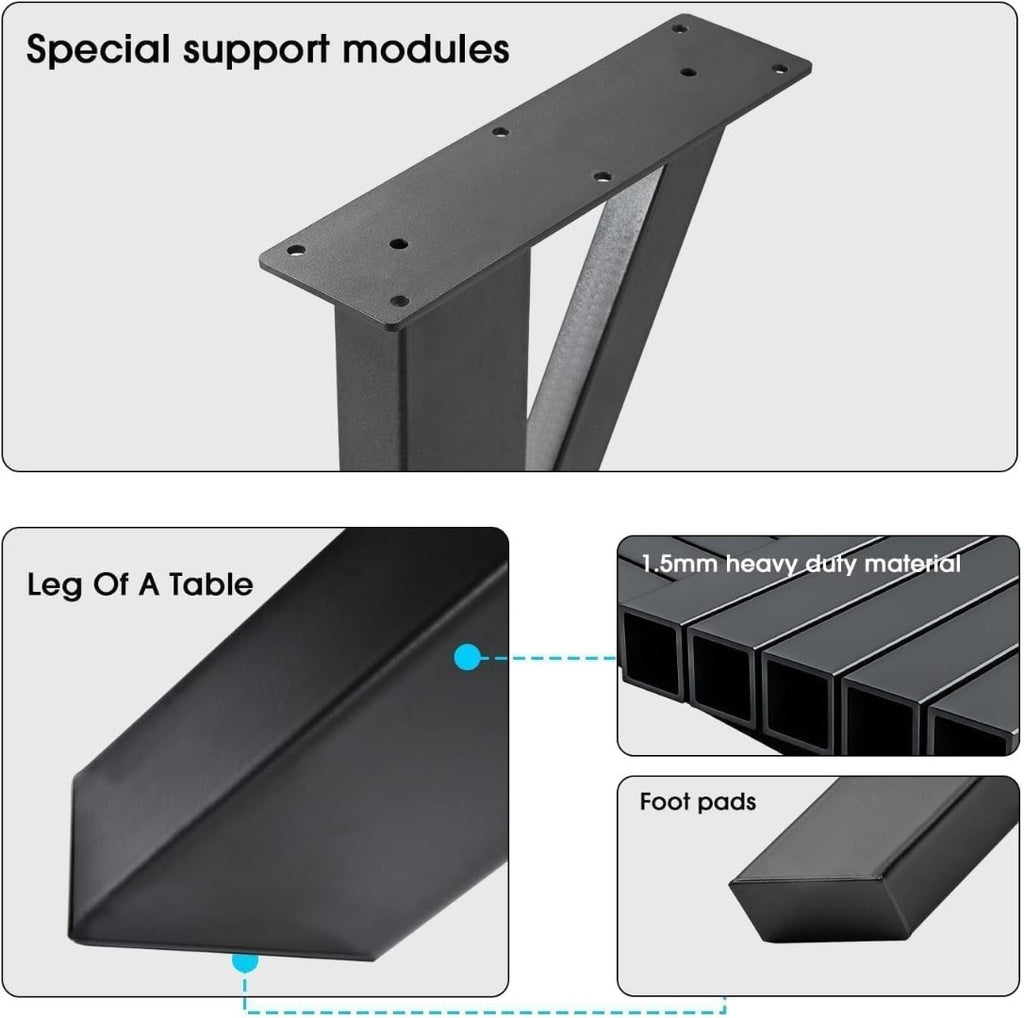 Special support modules

Leg Of A Table

1.5mm heavy duty material

Foot pads