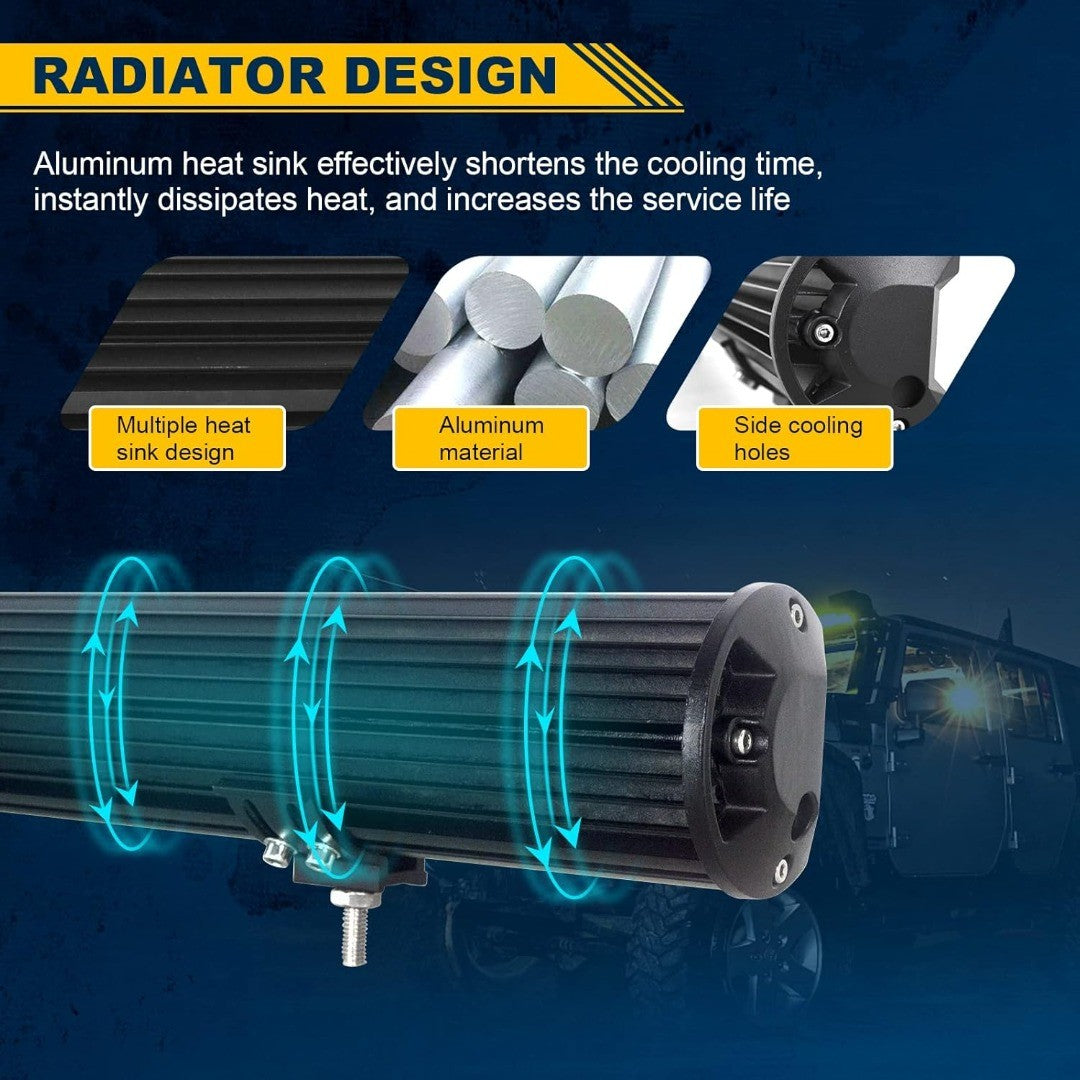 RADIATOR DESIGN

Aluminum heat sink effectively shortens the cooling time, instantly dissipates heat, and increases the service life

Multiple heat sink design

Aluminum material

Side cooling holes