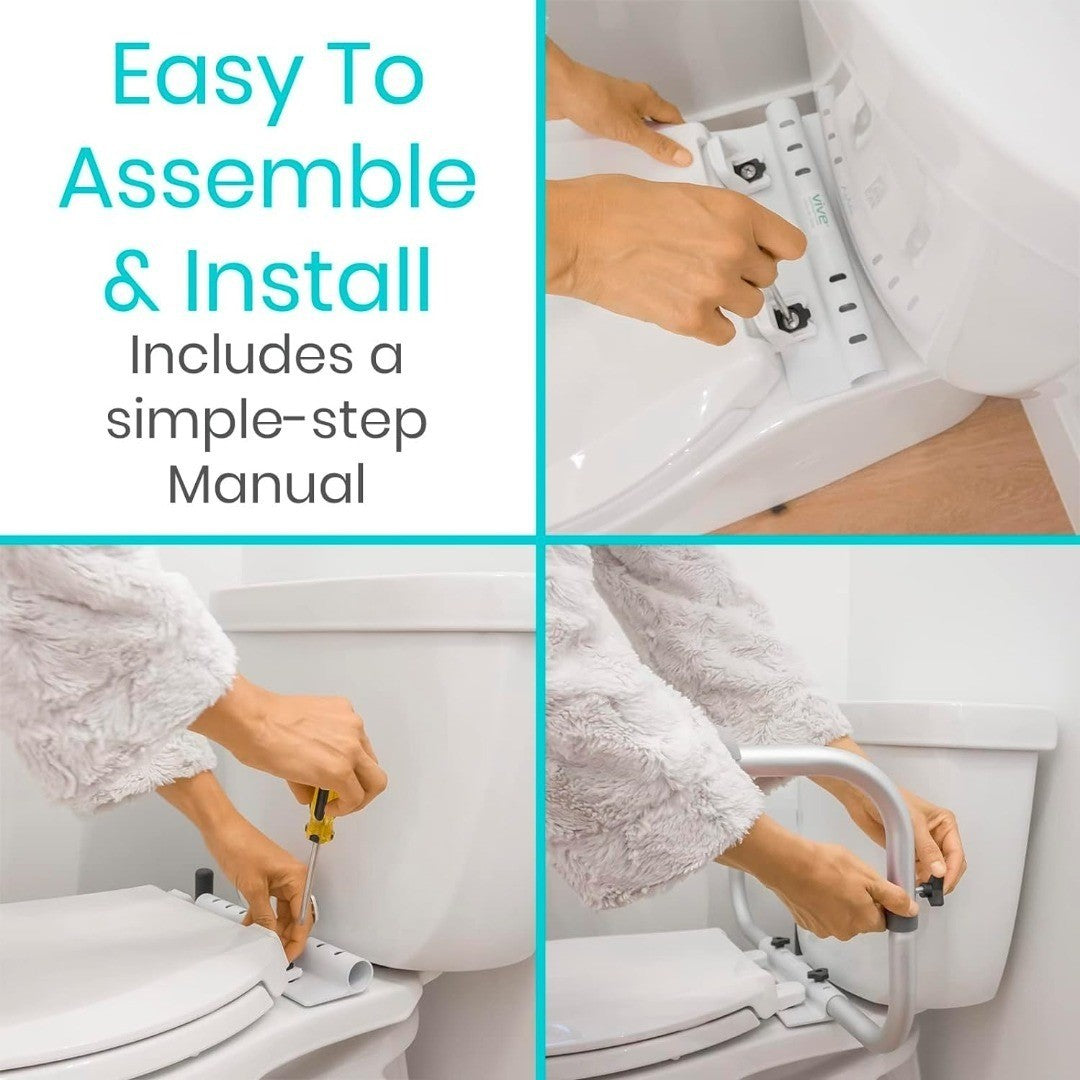 Easy To Assemble & Install
Includes a simple-step Manual

vive