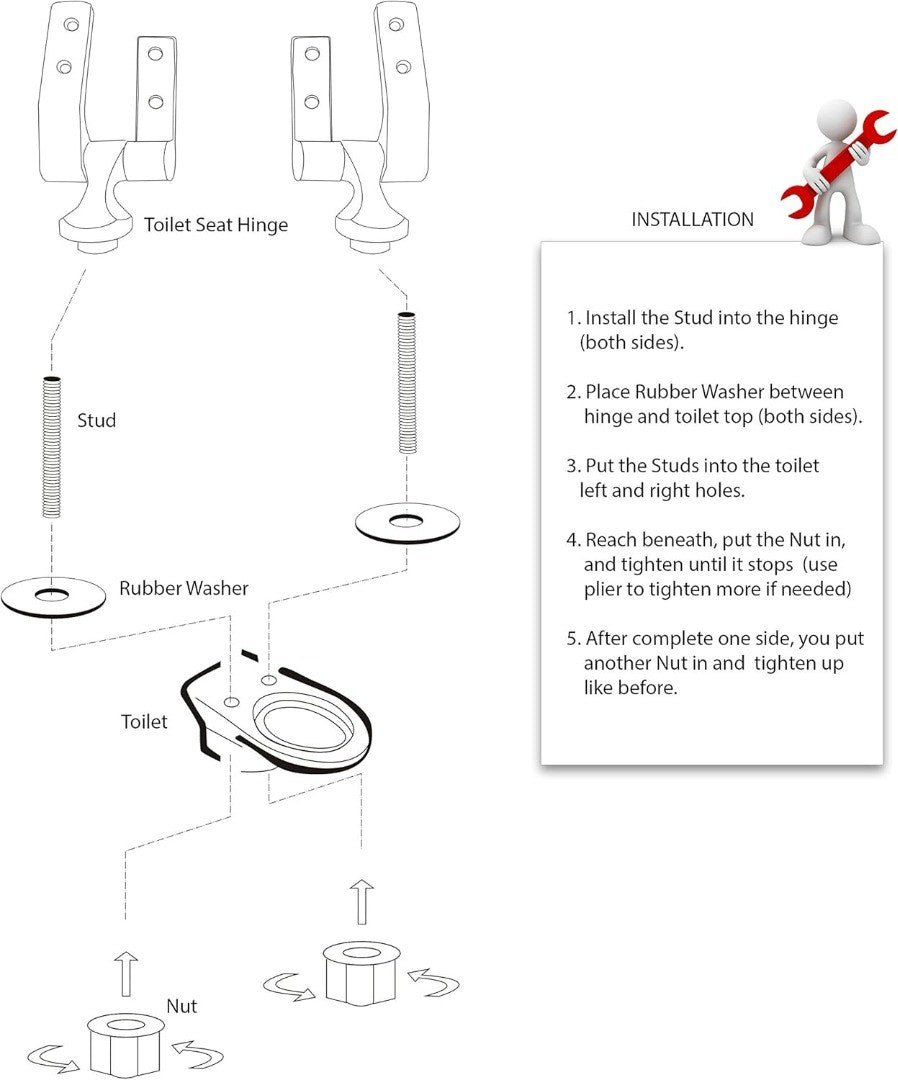 Toilet Seat Hinge

Stud

Rubber Washer

Toilet

Nut

INSTALLATION

1. Install the Stud into the hinge (both sides).

2. Place Rubber Washer between hinge and toilet top (both sides).

3. Put the Studs into the toilet left and right holes.

4. Reach beneath, put the Nut in, and tighten until it stops (use plier to tighten more if needed)

5. After complete one side, you put another Nut in and tighten up like before.