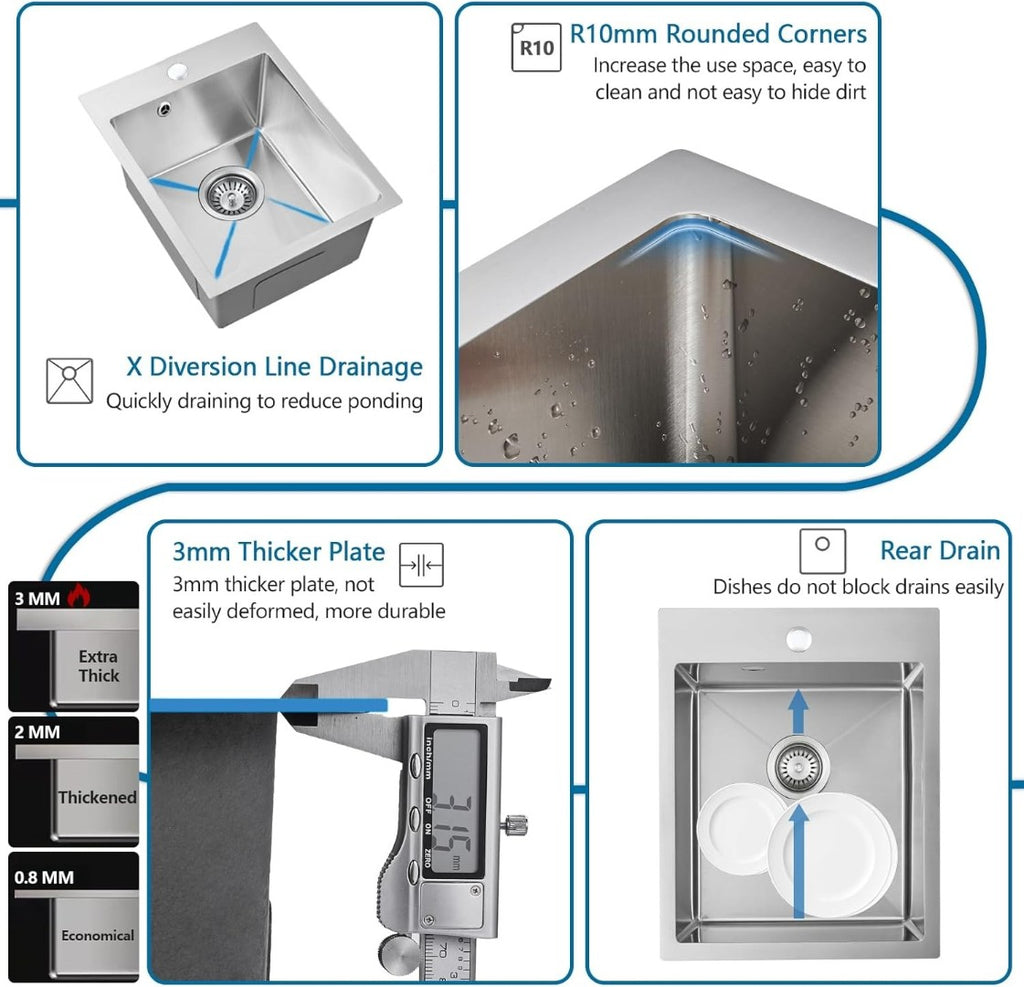 X Diversion Line Drainage
Quickly draining to reduce ponding

R10
R10mm Rounded Corners
Increase the use space, easy to clean and not easy to hide dirt

3 MM
Extra Thick
2 MM
Thickened
0.8 MM
Economical

3mm Thicker Plate
3mm thicker plate, not easily deformed, more durable

inch/mm
OFF ON
ZERO
3.16
mm
70

Rear Drain
Dishes do not block drains easily