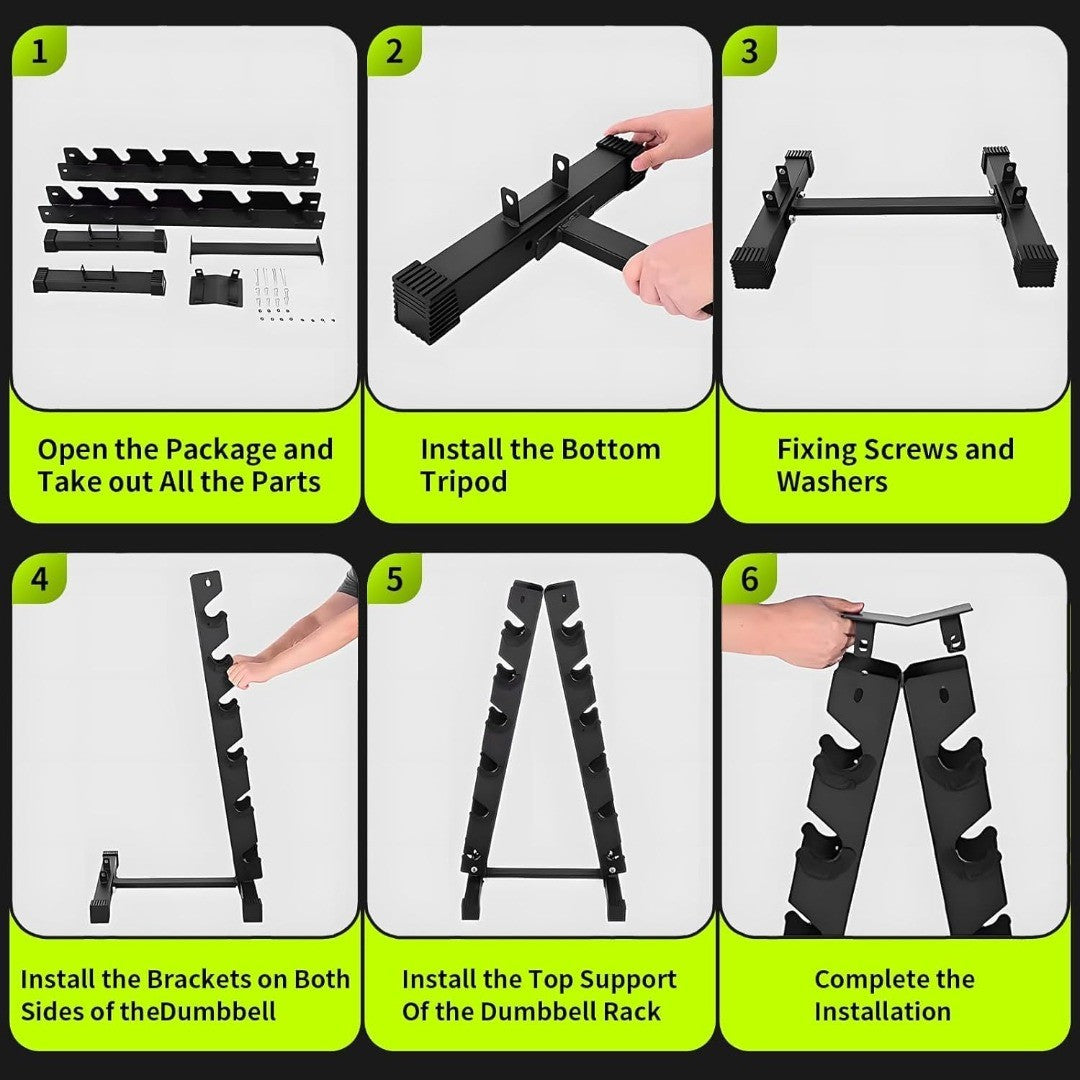 1

Open the Package and Take out All the Parts

2

Install the Bottom Tripod

3

Fixing Screws and Washers

4

Install the Brackets on Both Sides of theDumbbell

5

Install the Top Support Of the Dumbbell Rack

6

Complete the Installation