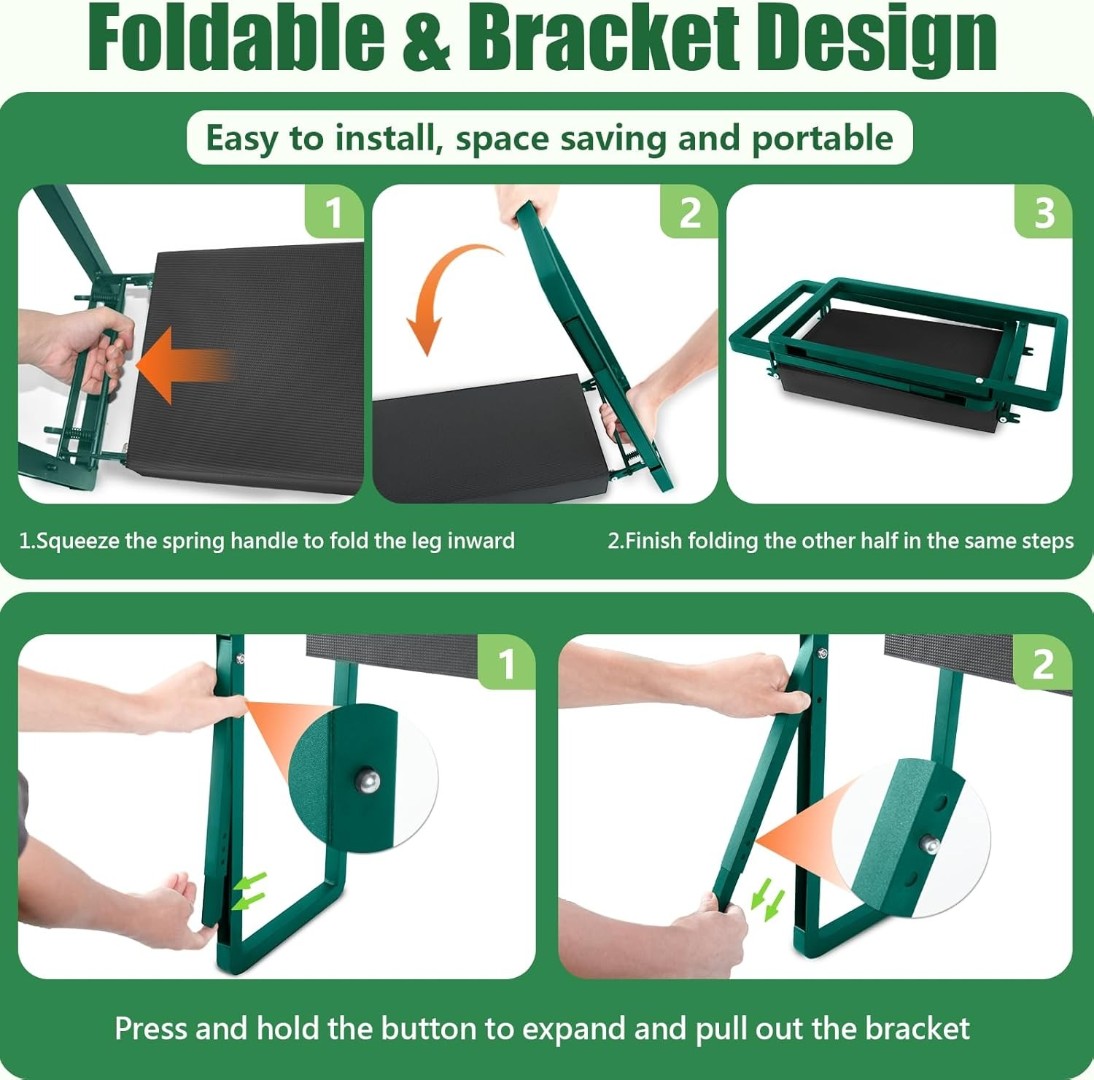 Foldable & Bracket Design

Easy to install, space saving and portable

1

2

3

1.Squeeze the spring handle to fold the leg inward

2.Finish folding the other half in the same steps

1

2

Press and hold the button to expand and pull out the bracket