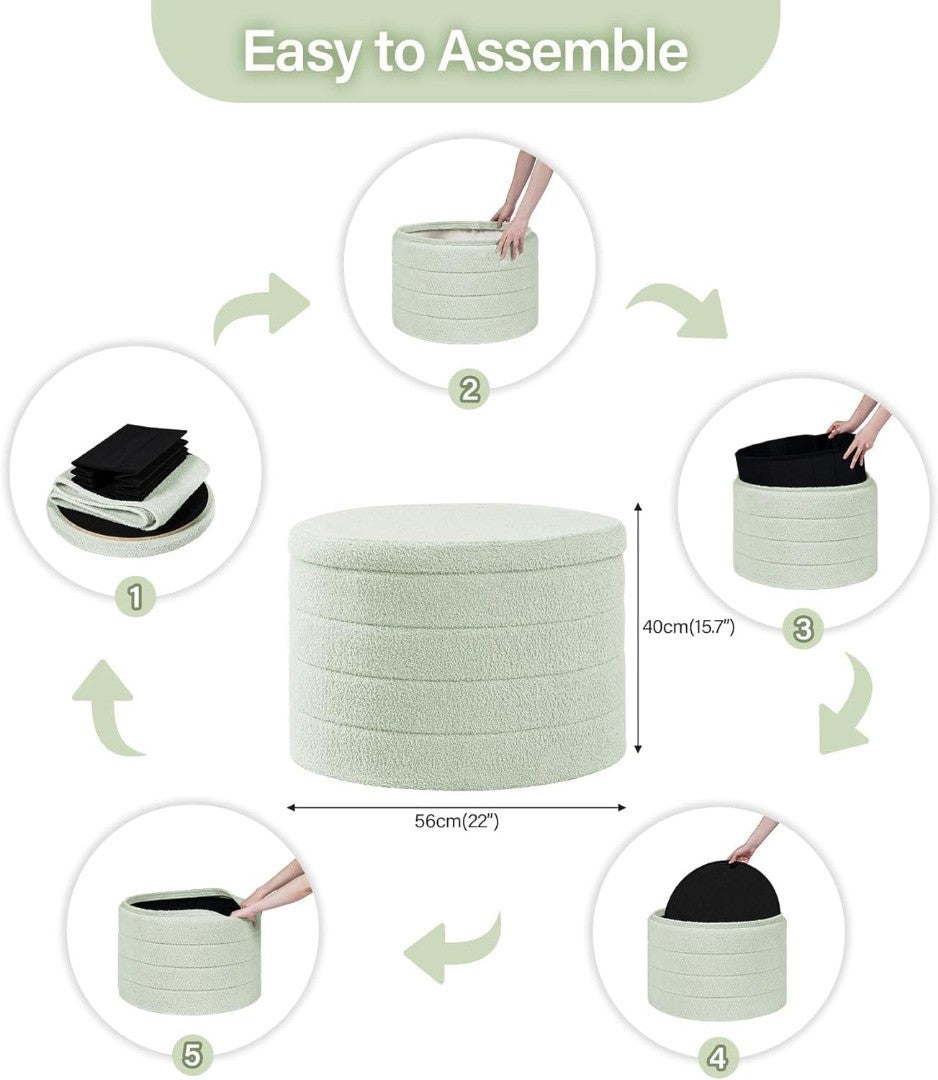 Easy to Assemble

2

1

3

40cm(15.7")

56cm(22")

5

4