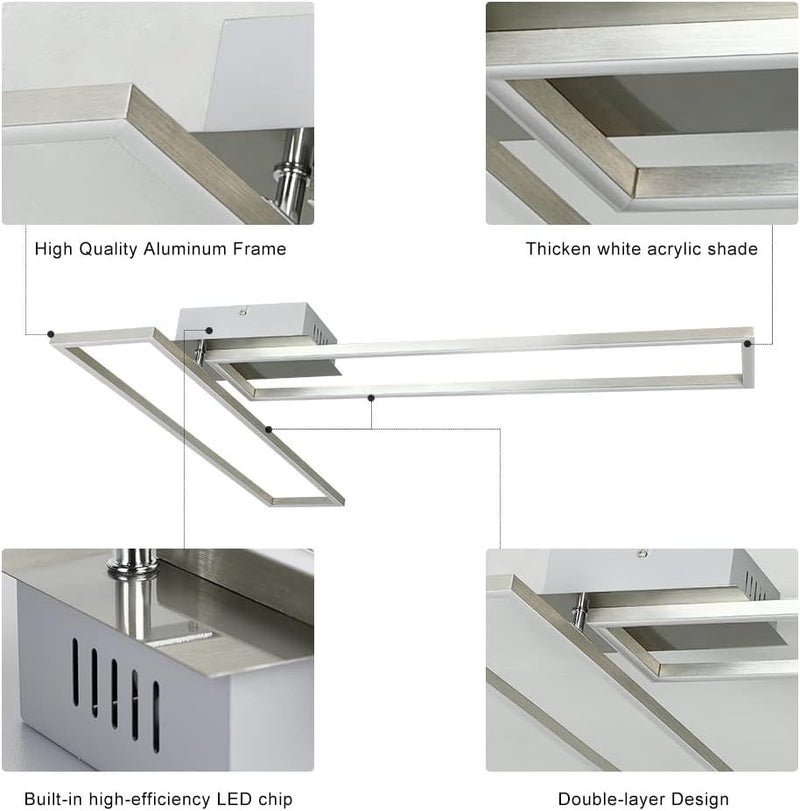 High Quality Aluminum Frame

Thicken white acrylic shade

Built-in high-efficiency LED chip

Double-layer Design