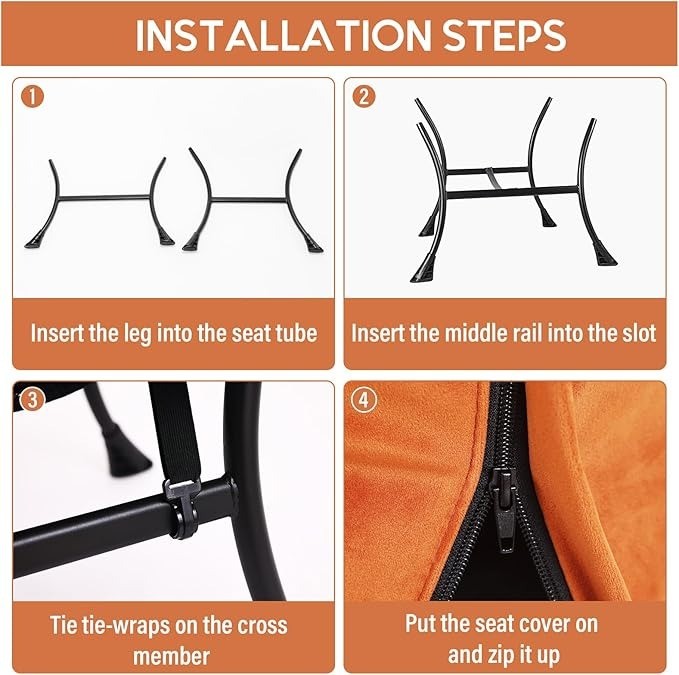 INSTALLATION STEPS

1

Insert the leg into the seat tube

2

Insert the middle rail into the slot

3

Tie tie-wraps on the cross member

4

Put the seat cover on and zip it up