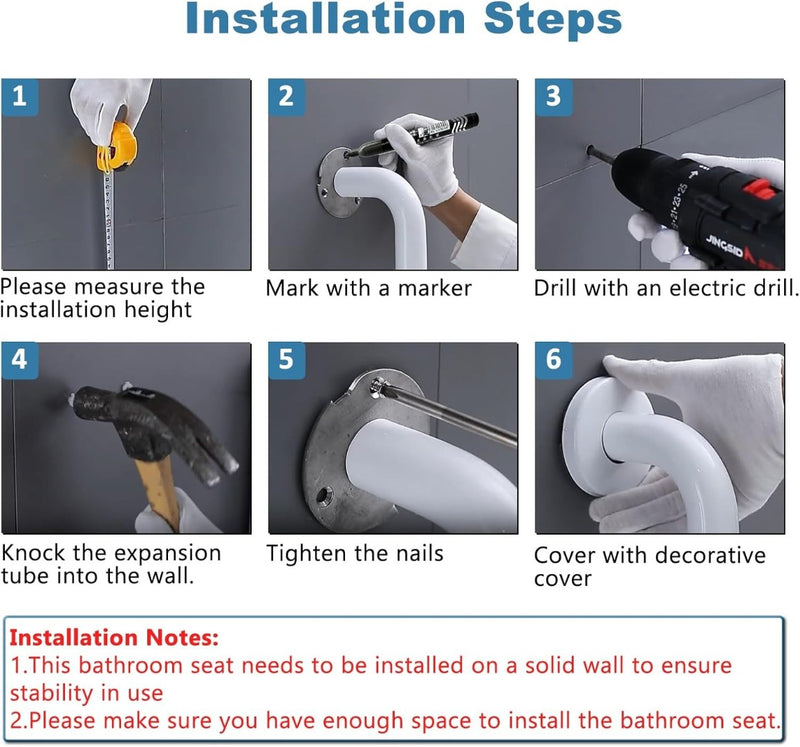 Installation Steps

1

Please measure the installation height

2

Mark with a marker

3

JINGSID

Drill with an electric drill.

4

Knock the expansion tube into the wall.

5

Tighten the nails

6

Cover with decorative cover

Installation Notes:
1.This bathroom seat needs to be installed on a solid wall to ensure stability in use
2.Please make sure you have enough space to install the bathroom seat.