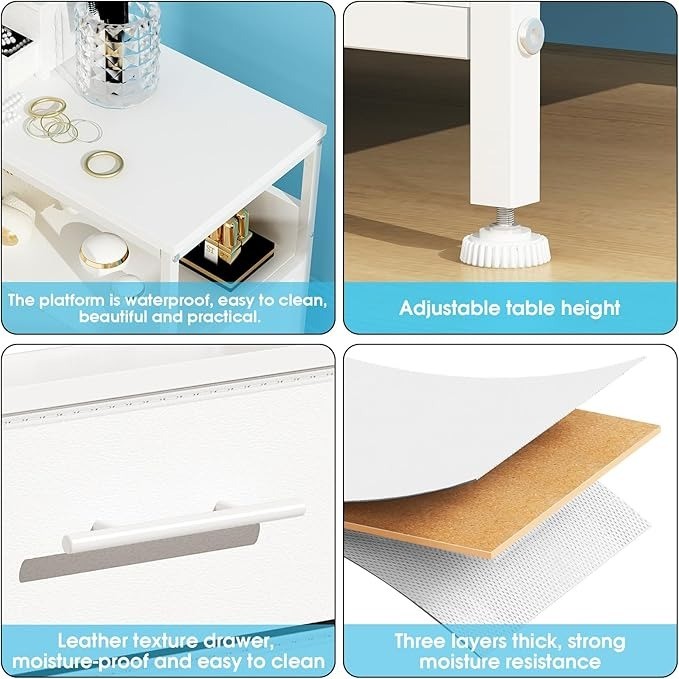 The platform is waterproof, easy to clean, beautiful and practical.

Adjustable table height

Leather texture drawer, moisture-proof and easy to clean

Three layers thick, strong moisture resistance