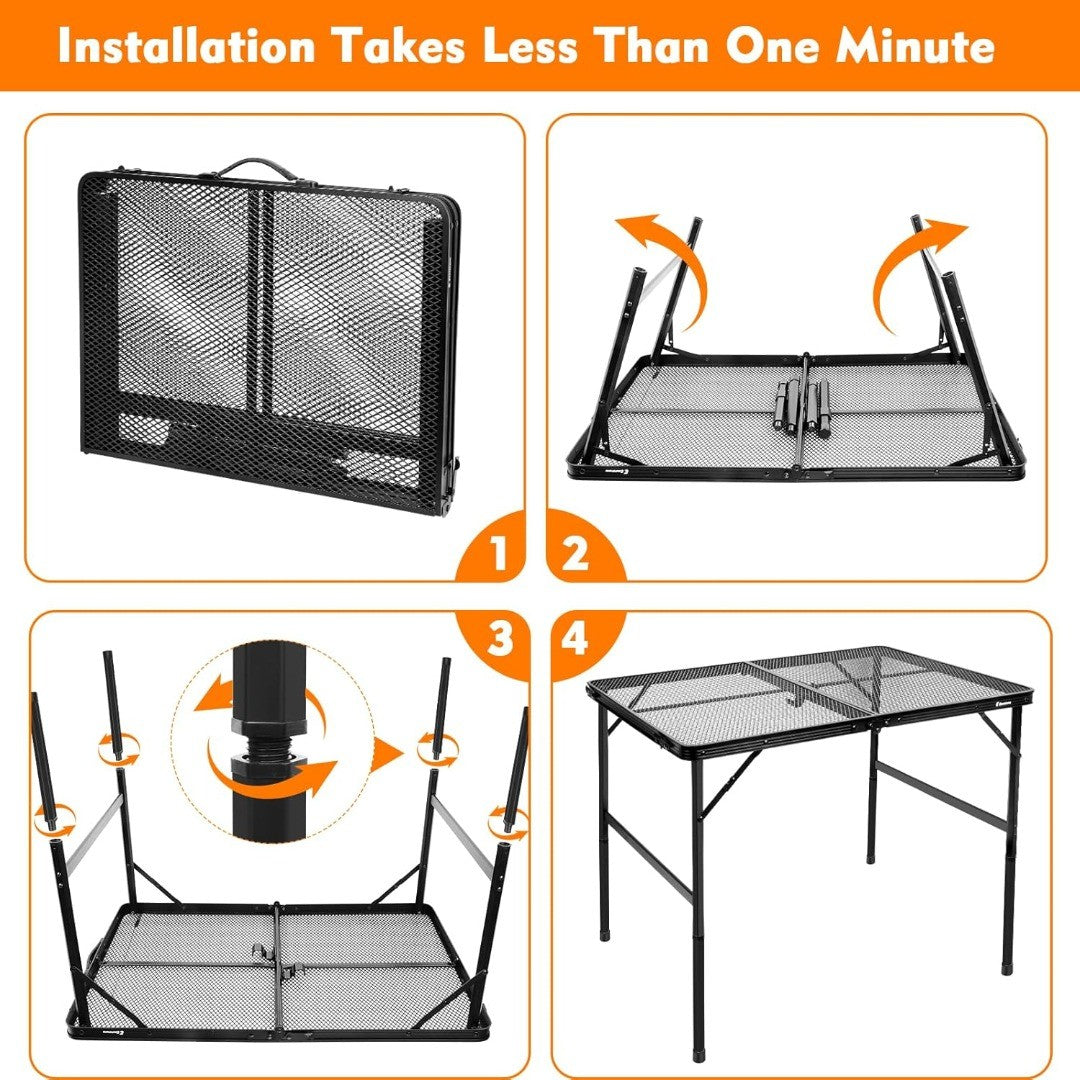 Installation Takes Less Than One Minute

1

2

3

4