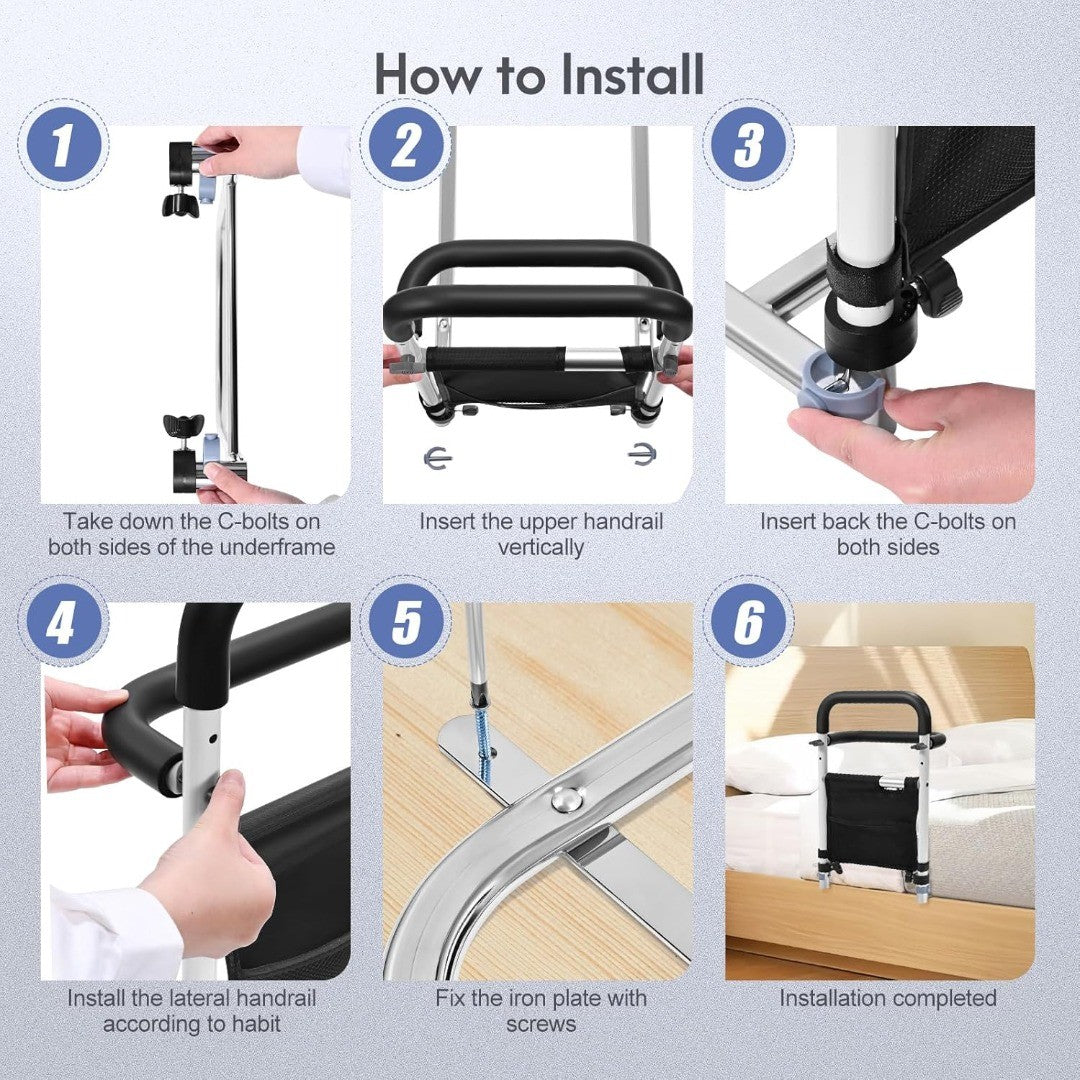 How to Install

1

Take down the C-bolts on both sides of the underframe

2

Insert the upper handrail vertically

3

Insert back the C-bolts on both sides

4

Install the lateral handrail according to habit

5

Fix the iron plate with screws

6

Installation completed