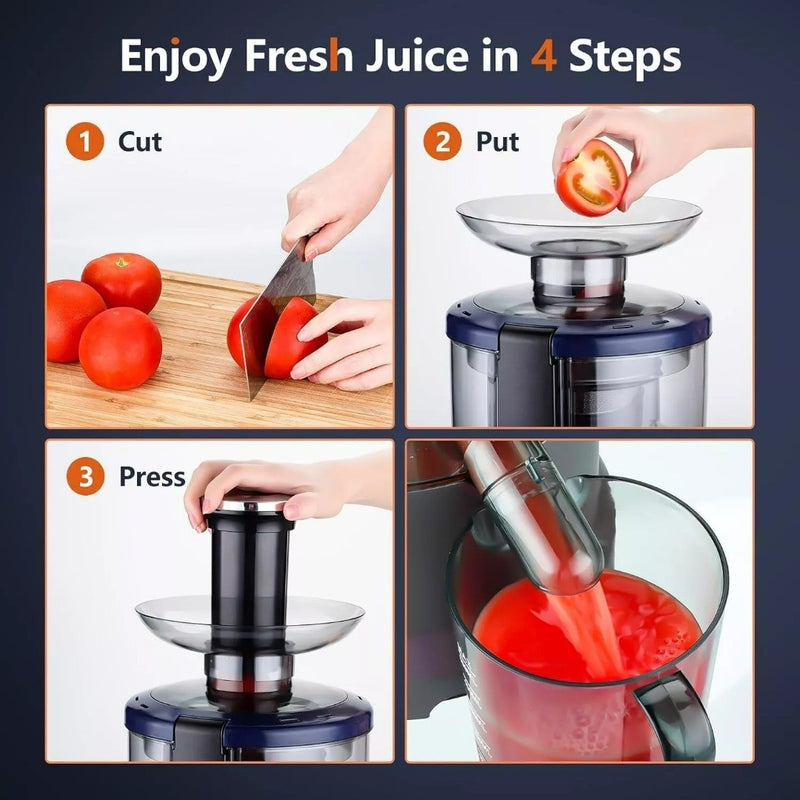 Enjoy Fresh Juice in 4 Steps

1 Cut

2 Put

3 Press