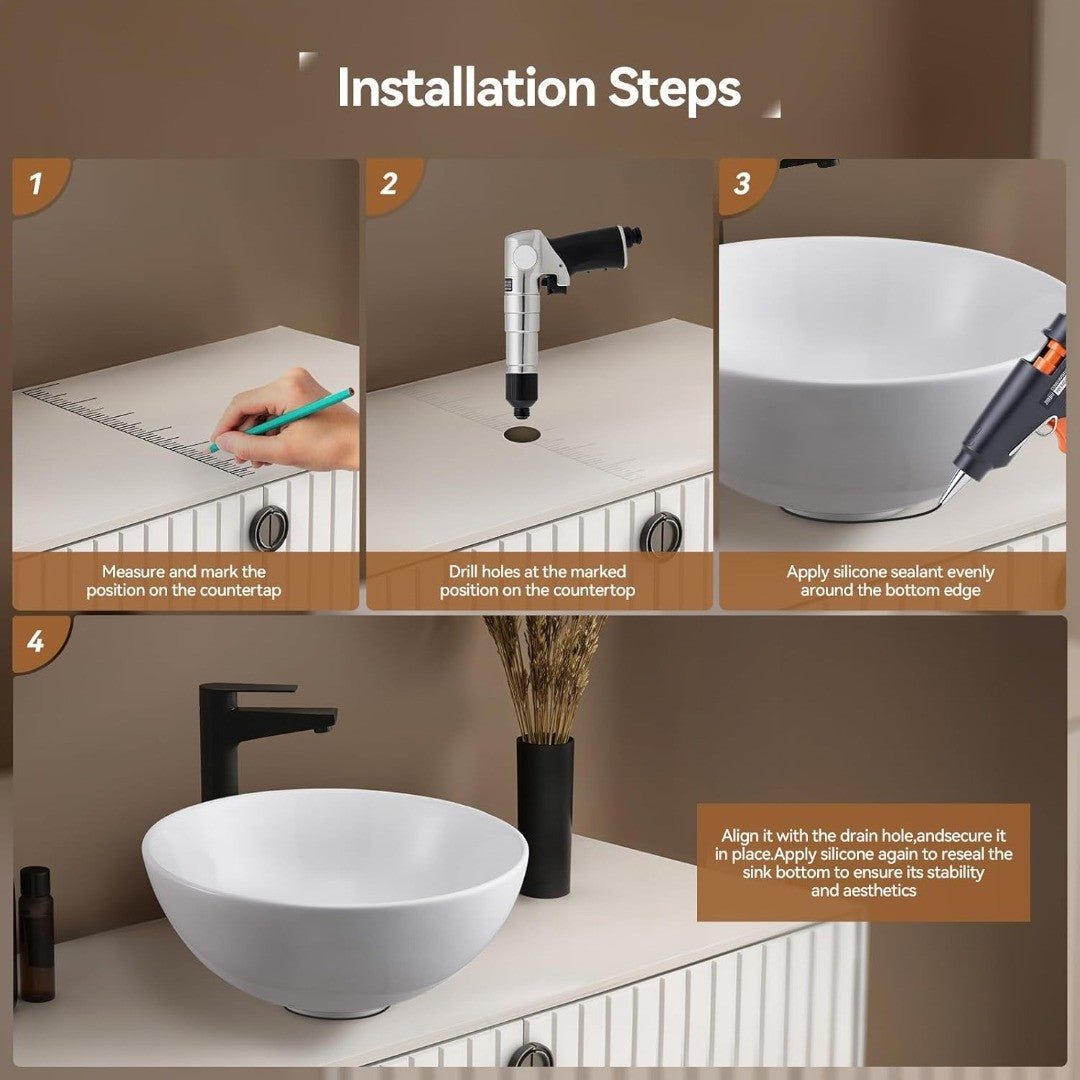 Installation Steps

1

Measure and mark the position on the countertap

2

Drill holes at the marked position on the countertop

3

Apply silicone sealant evenly around the bottom edge

4

Align it with the drain hole,andsecure it in place.Apply silicone again to reseal the sink bottom to ensure its stability and aesthetics