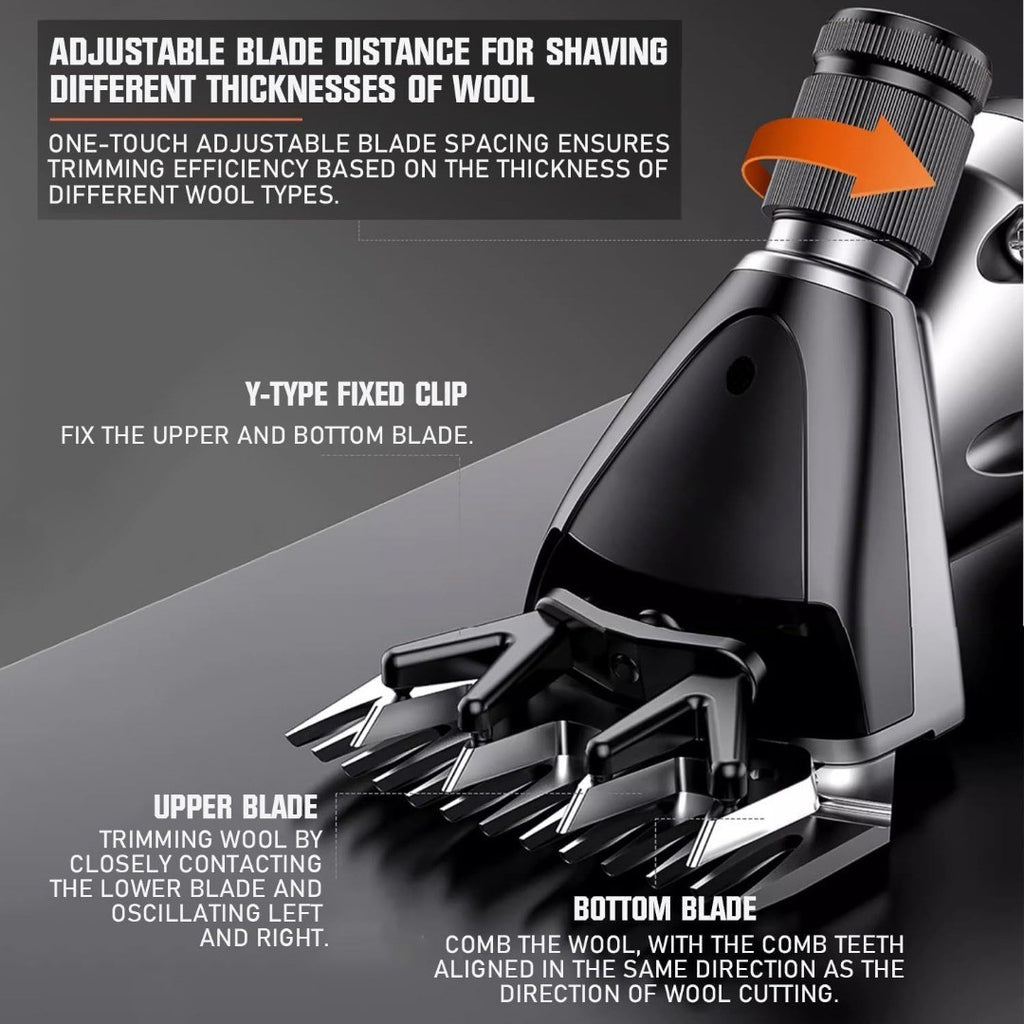 ADJUSTABLE BLADE DISTANCE FOR SHAVING DIFFERENT THICKNESSES OF WOOL

ONE-TOUCH ADJUSTABLE BLADE SPACING ENSURES TRIMMING EFFICIENCY BASED ON THE THICKNESS OF DIFFERENT WOOL TYPES.

Y-TYPE FIXED CLIP

FIX THE UPPER AND BOTTOM BLADE.

UPPER BLADE

TRIMMING WOOL BY CLOSELY CONTACTING THE LOWER BLADE AND OSCILLATING LEFT AND RIGHT.

BOTTOM BLADE

COMB THE WOOL, WITH THE COMB TEETH ALIGNED IN THE SAME DIRECTION AS THE DIRECTION OF WOOL CUTTING.