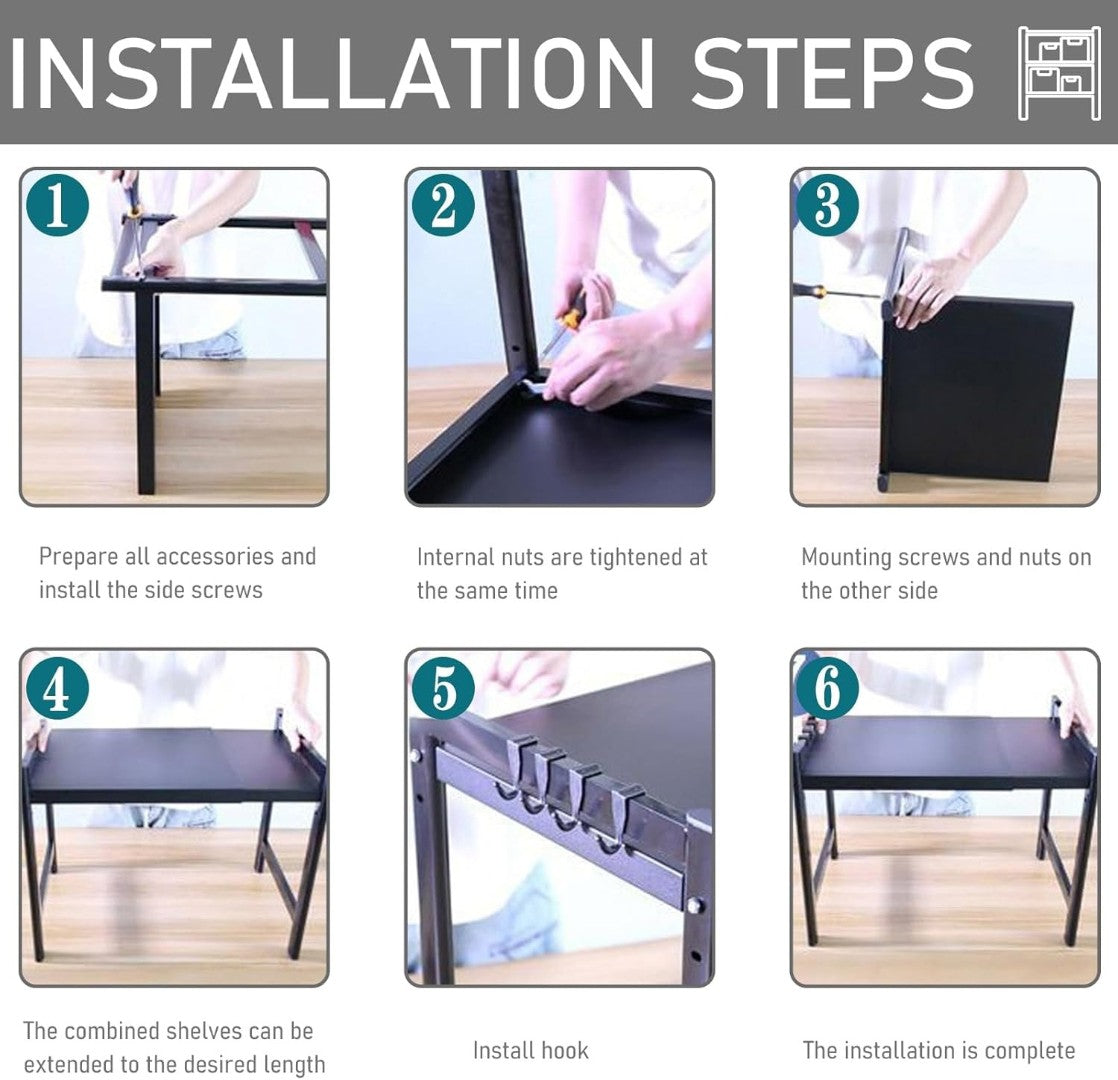 INSTALLATION STEPS

1

Prepare all accessories and install the side screws

2

Internal nuts are tightened at the same time

3

Mounting screws and nuts on the other side

4

The combined shelves can be extended to the desired length

5

Install hook

6

The installation is complete