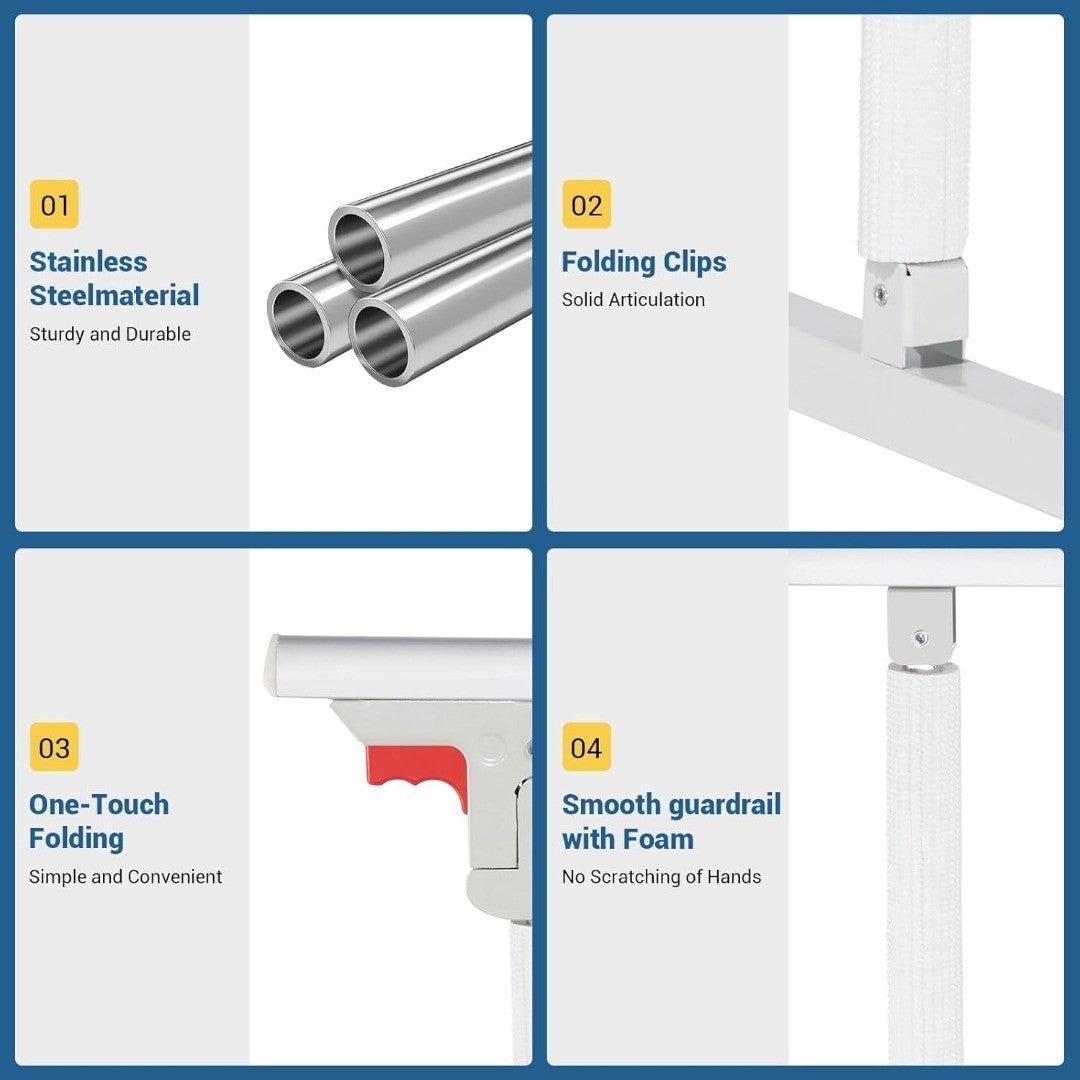 01

Stainless Steelmaterial

Sturdy and Durable

02

Folding Clips

Solid Articulation

03

One-Touch Folding

Simple and Convenient

04

Smooth guardrail with Foam

No Scratching of Hands