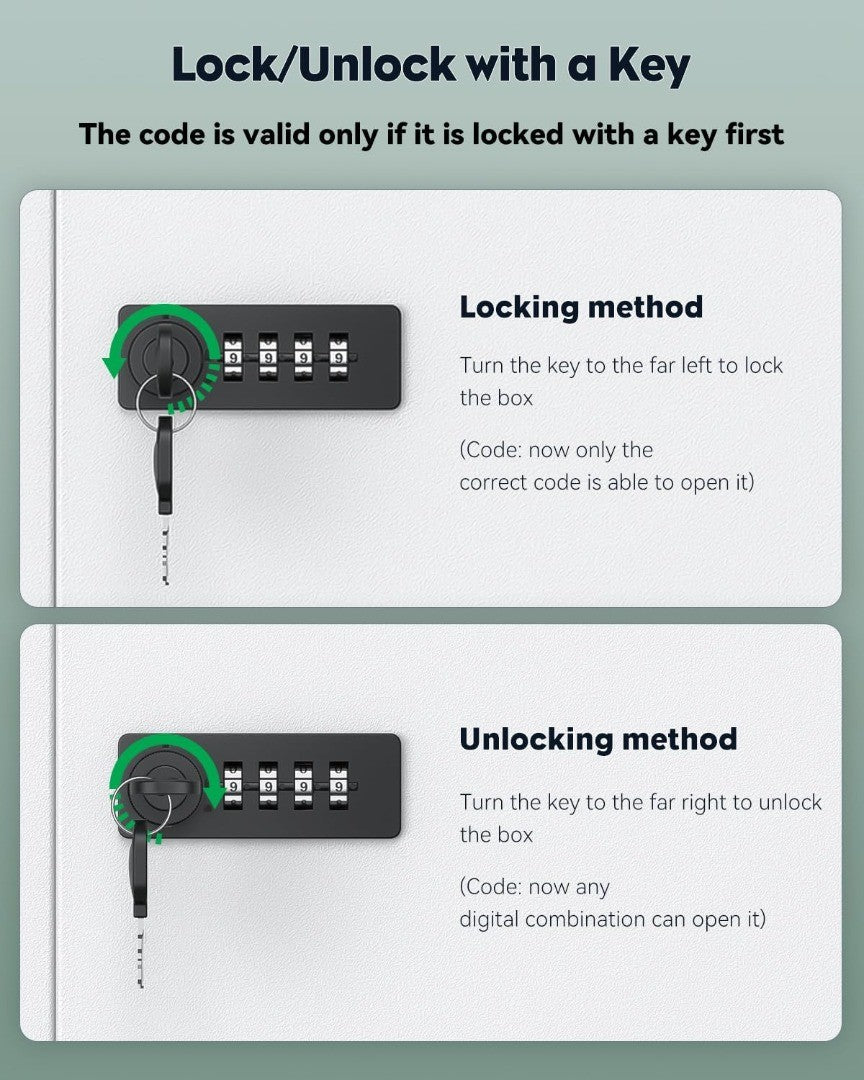 Lock/Unlock with a Key

The code is valid only if it is locked with a key first

9 9 9 9

Locking method

Turn the key to the far left to lock the box

(Code: now only the correct code is able to open it)

9 9 9 9

Unlocking method

Turn the key to the far right to unlock the box

(Code: now any digital combination can open it)