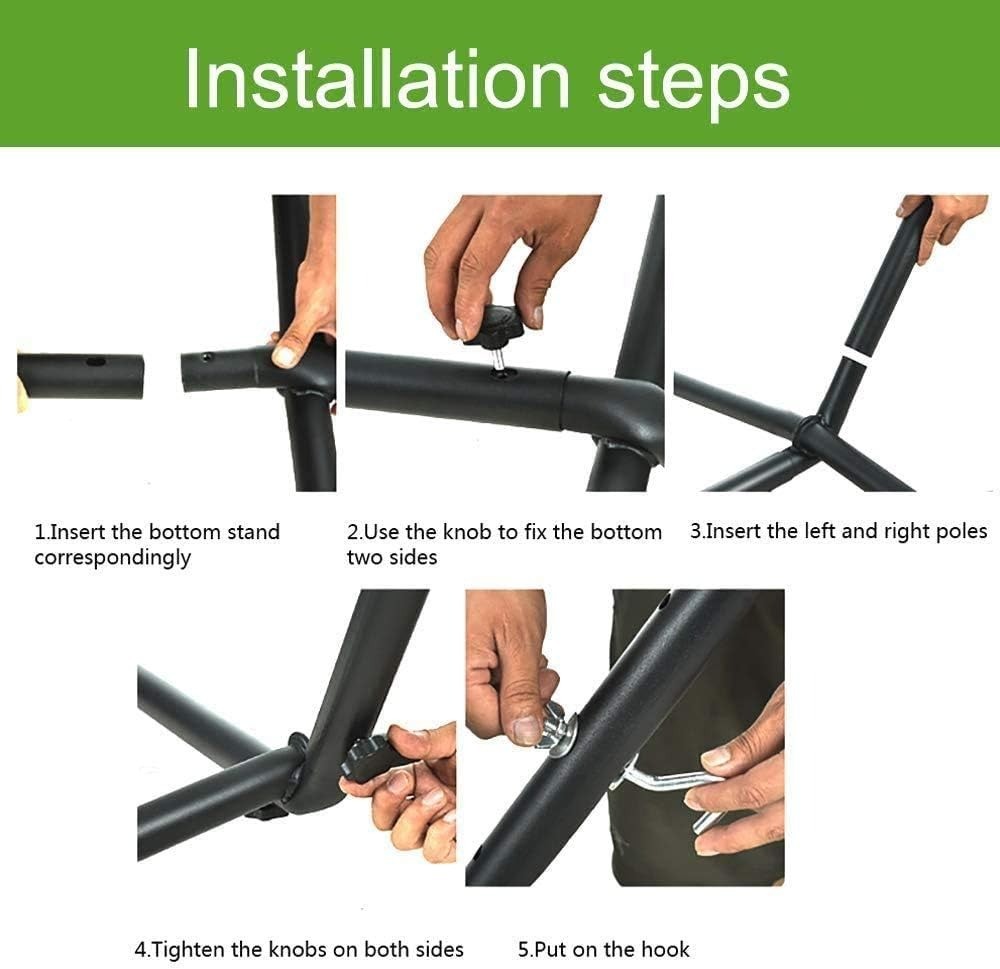 Installation steps

1.Insert the bottom stand correspondingly

2.Use the knob to fix the bottom two sides

3.Insert the left and right poles

4.Tighten the knobs on both sides

5.Put on the hook