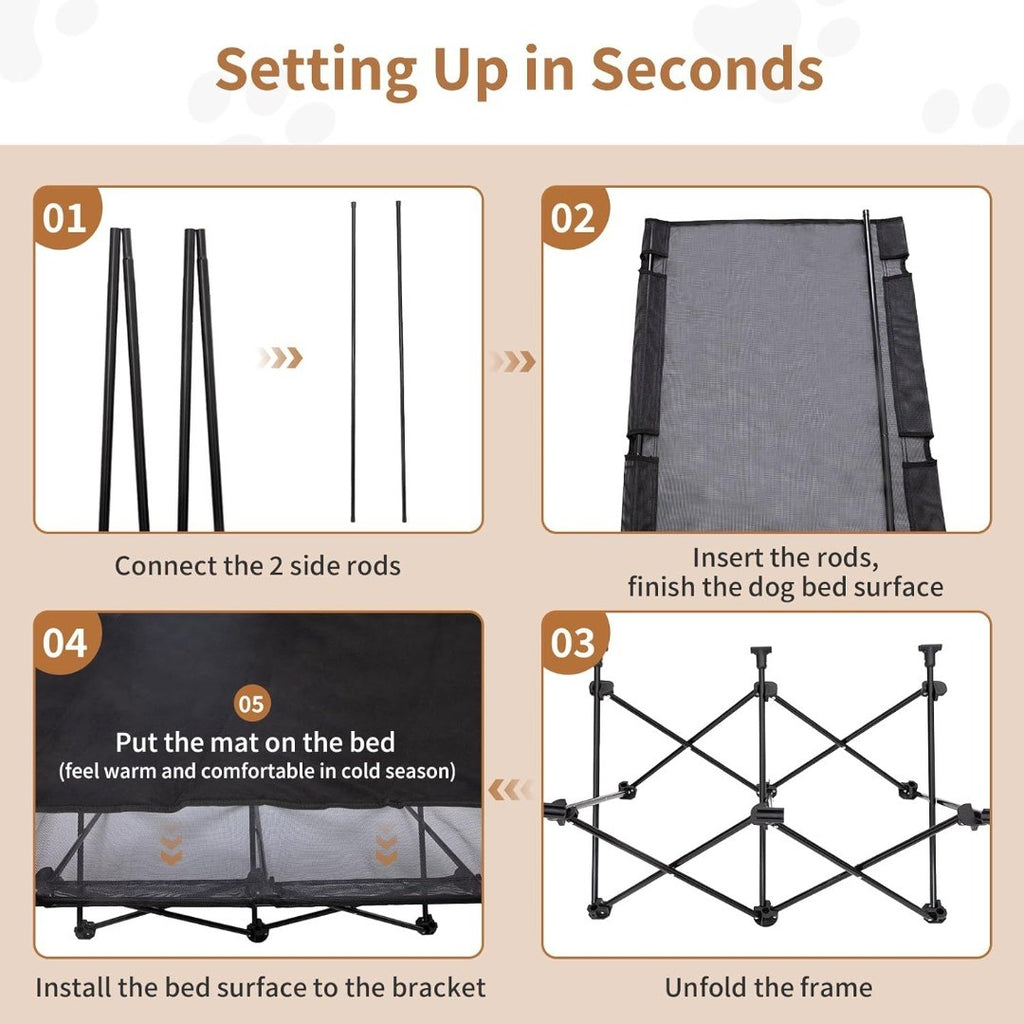 Setting Up in Seconds

01

Connect the 2 side rods

02

Insert the rods,
finish the dog bed surface

04

05

Put the mat on the bed
(feel warm and comfortable in cold season)

Install the bed surface to the bracket

03

Unfold the frame