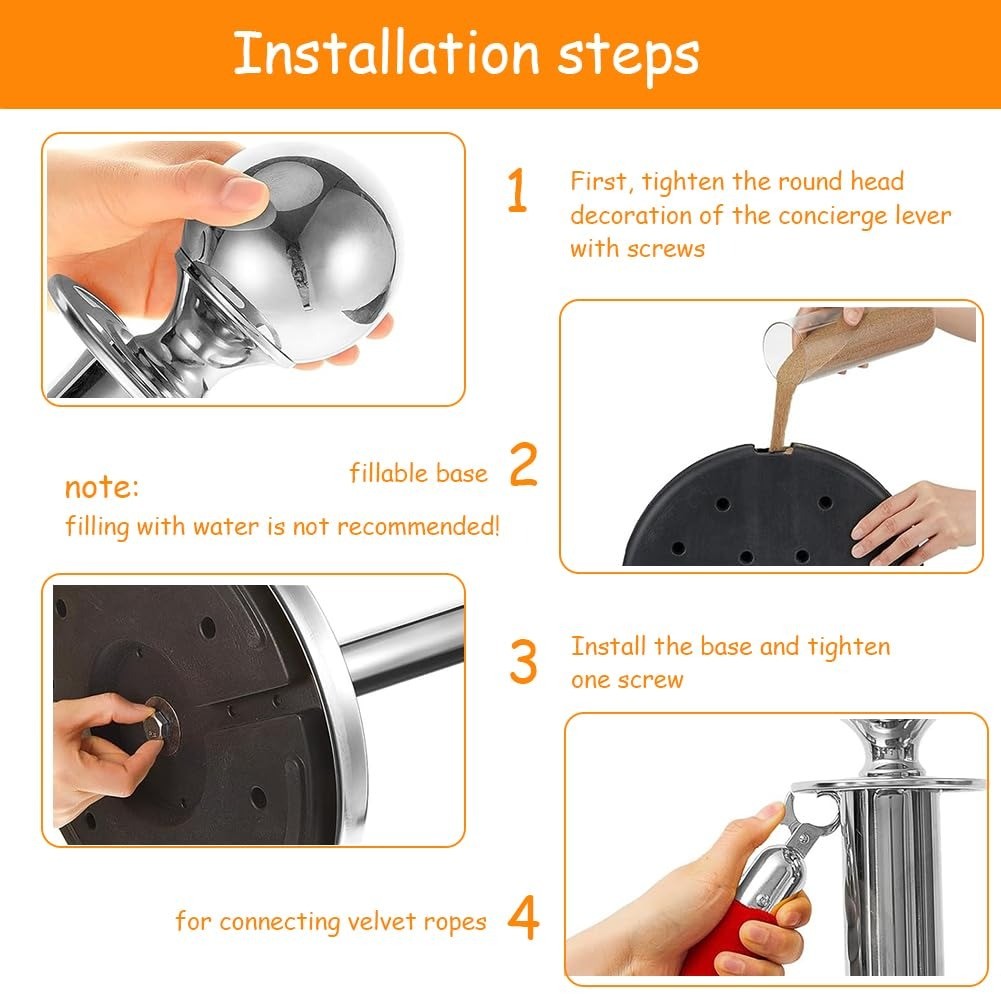 Installation steps

1 First, tighten the round head decoration of the concierge lever with screws

fillable base 2

note:
filling with water is not recommended!

3 Install the base and tighten one screw

for connecting velvet ropes 4