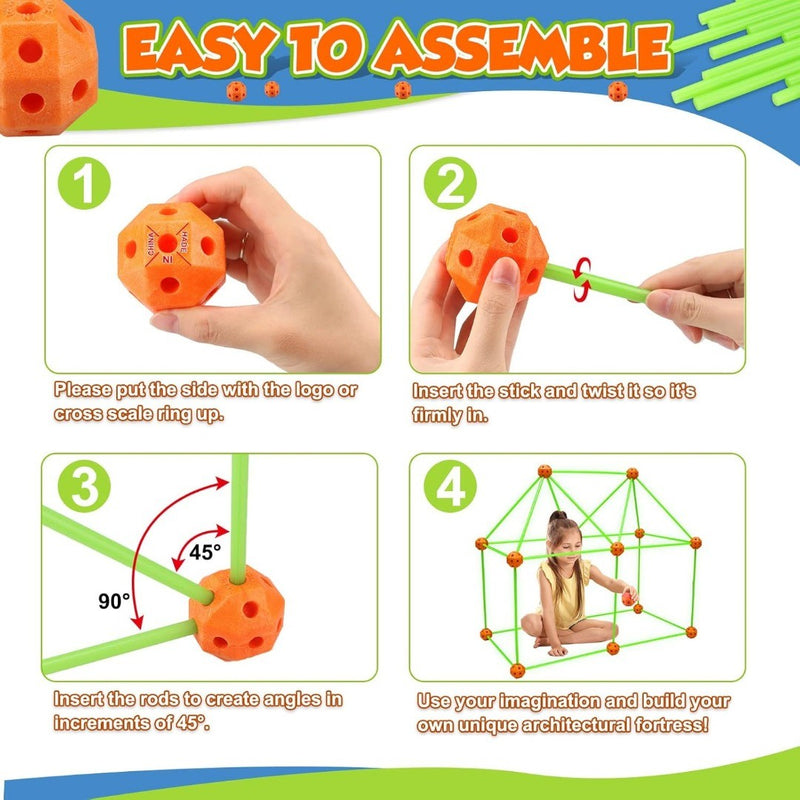 EASY TO ASSEMBLE

1

MADE IN CHINA

Please put the side with the logo or cross scale ring up.

2

Insert the stick and twist it so it's firmly in.

3

45°

90°

Insert the rods to create angles in increments of 45°.

4

Use your imagination and build your own unique architectural fortress!