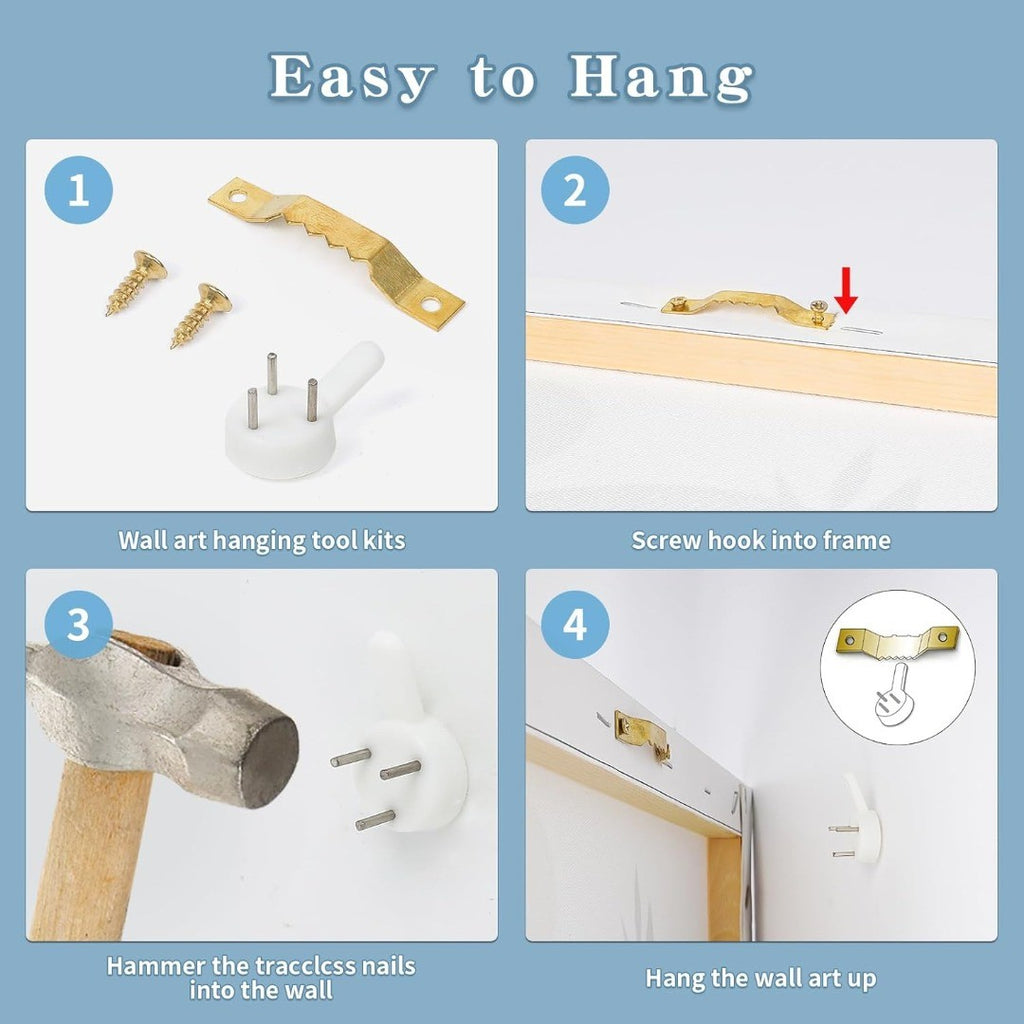 Easy to Hang

1

Wall art hanging tool kits

2

Screw hook into frame

3

Hammer the tracclcss nails into the wall

4

Hang the wall art up