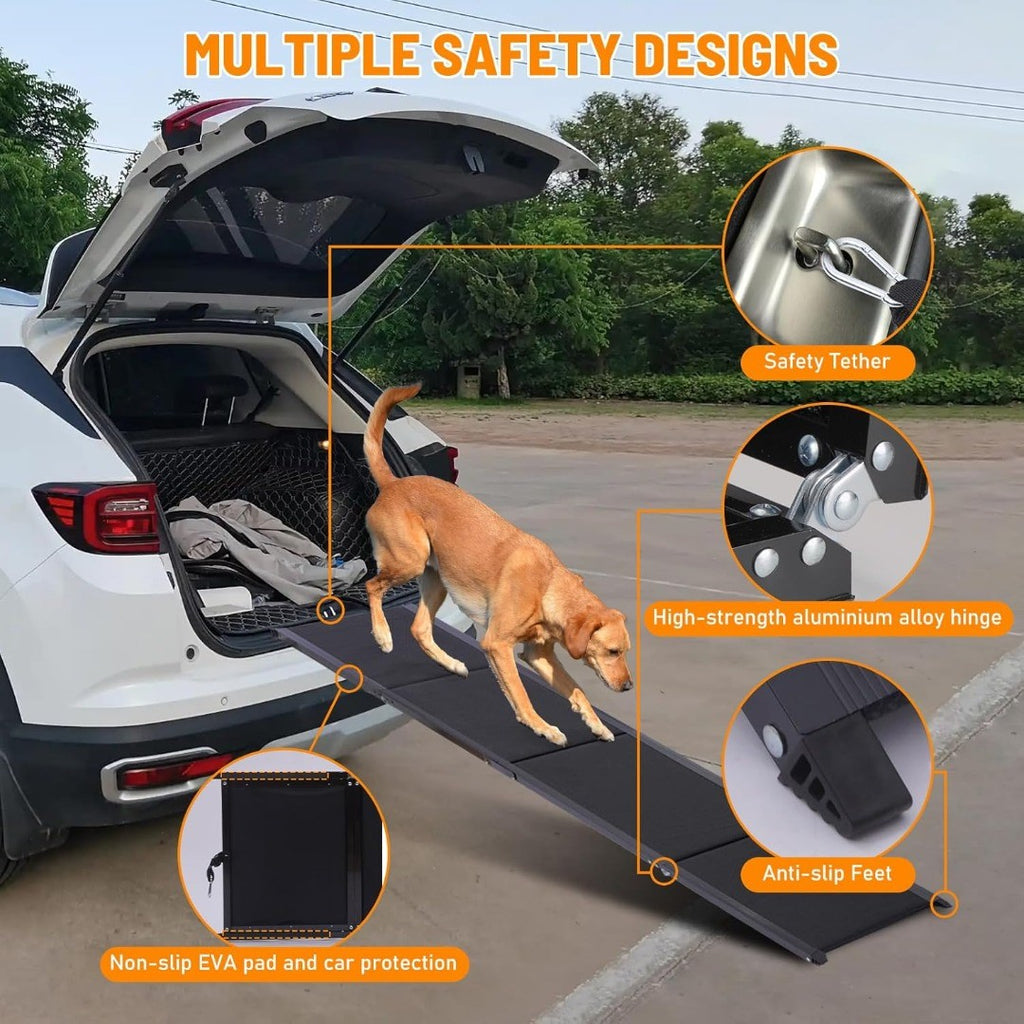 MULTIPLE SAFETY DESIGNS

Safety Tether

High-strength aluminium alloy hinge

Anti-slip Feet

Non-slip EVA pad and car protection