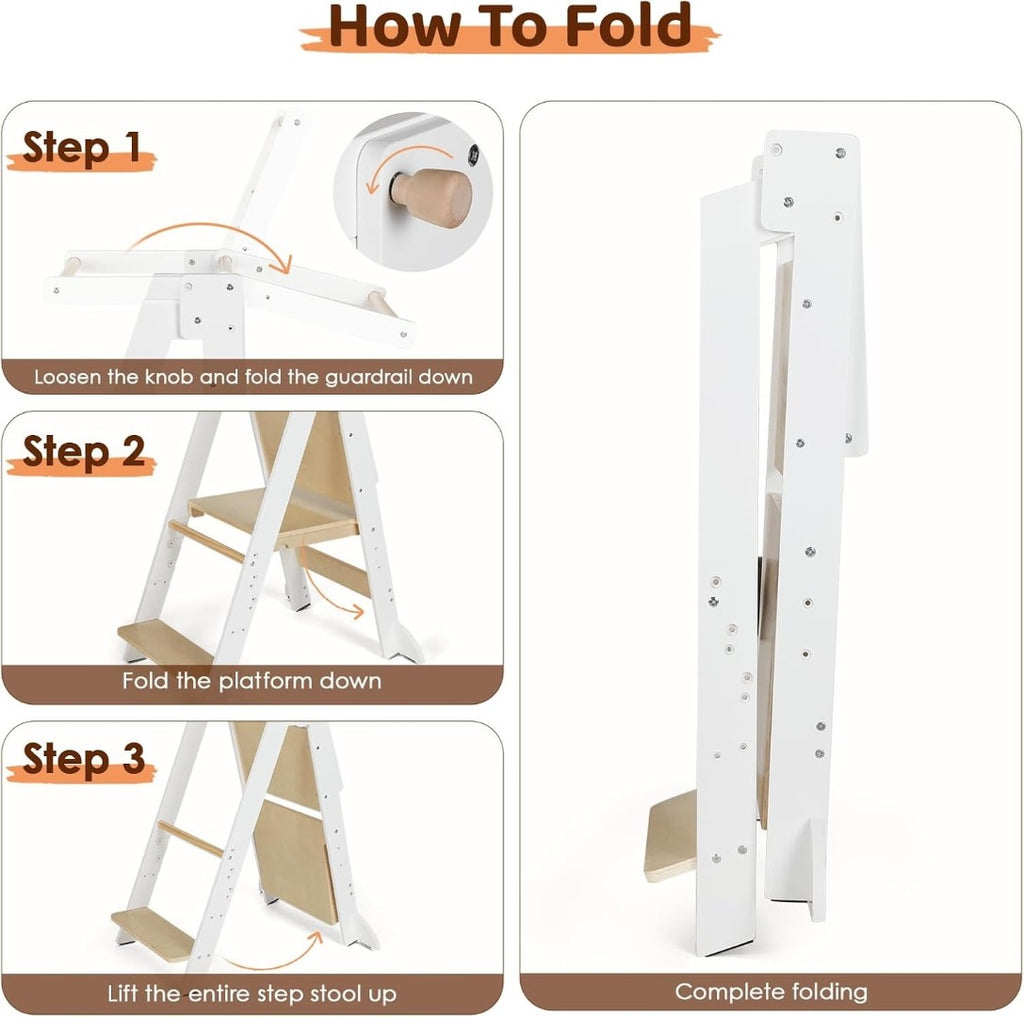 How To Fold

Step 1

Loosen the knob and fold the guardrail down

Step 2

Fold the platform down

Step 3

Lift the entire step stool up

Complete folding