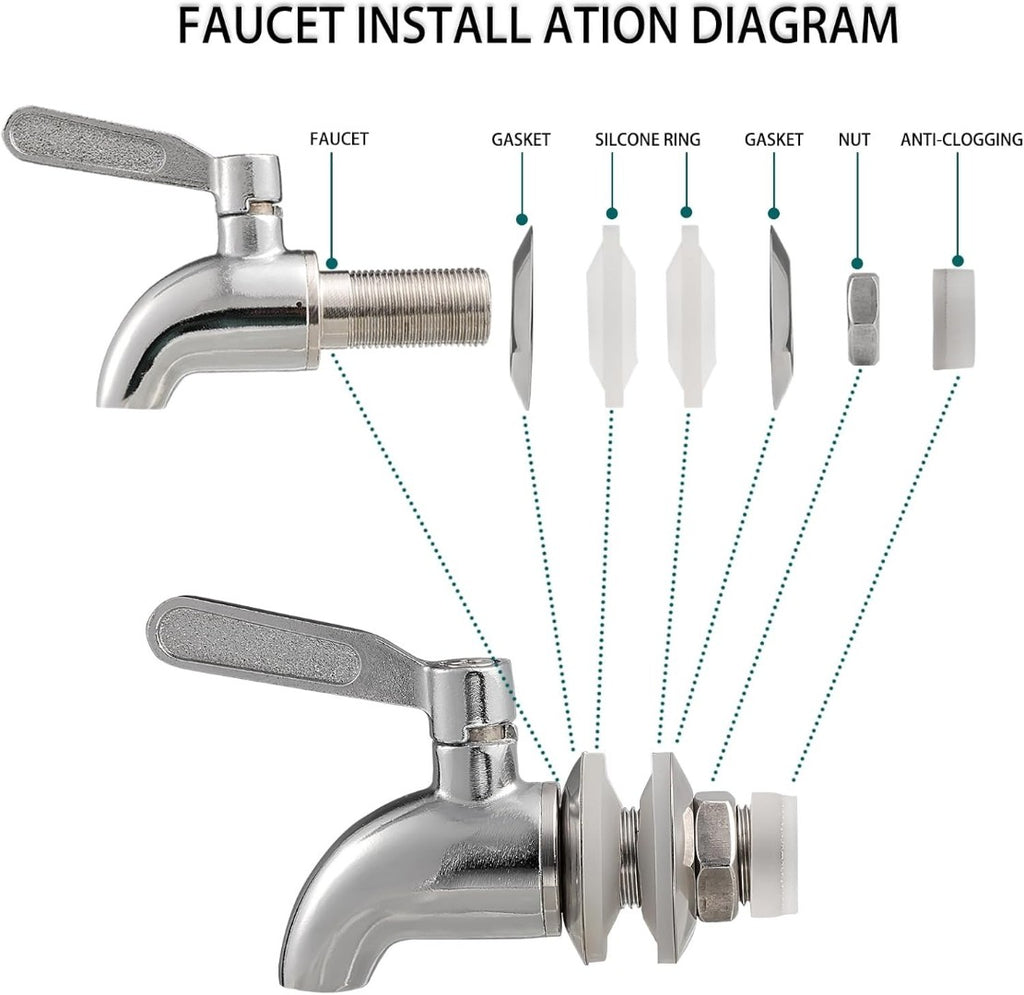 FAUCET INSTALL ATION DIAGRAM

FAUCET

GASKET

SILCONE RING

GASKET

NUT

ANTI-CLOGGING