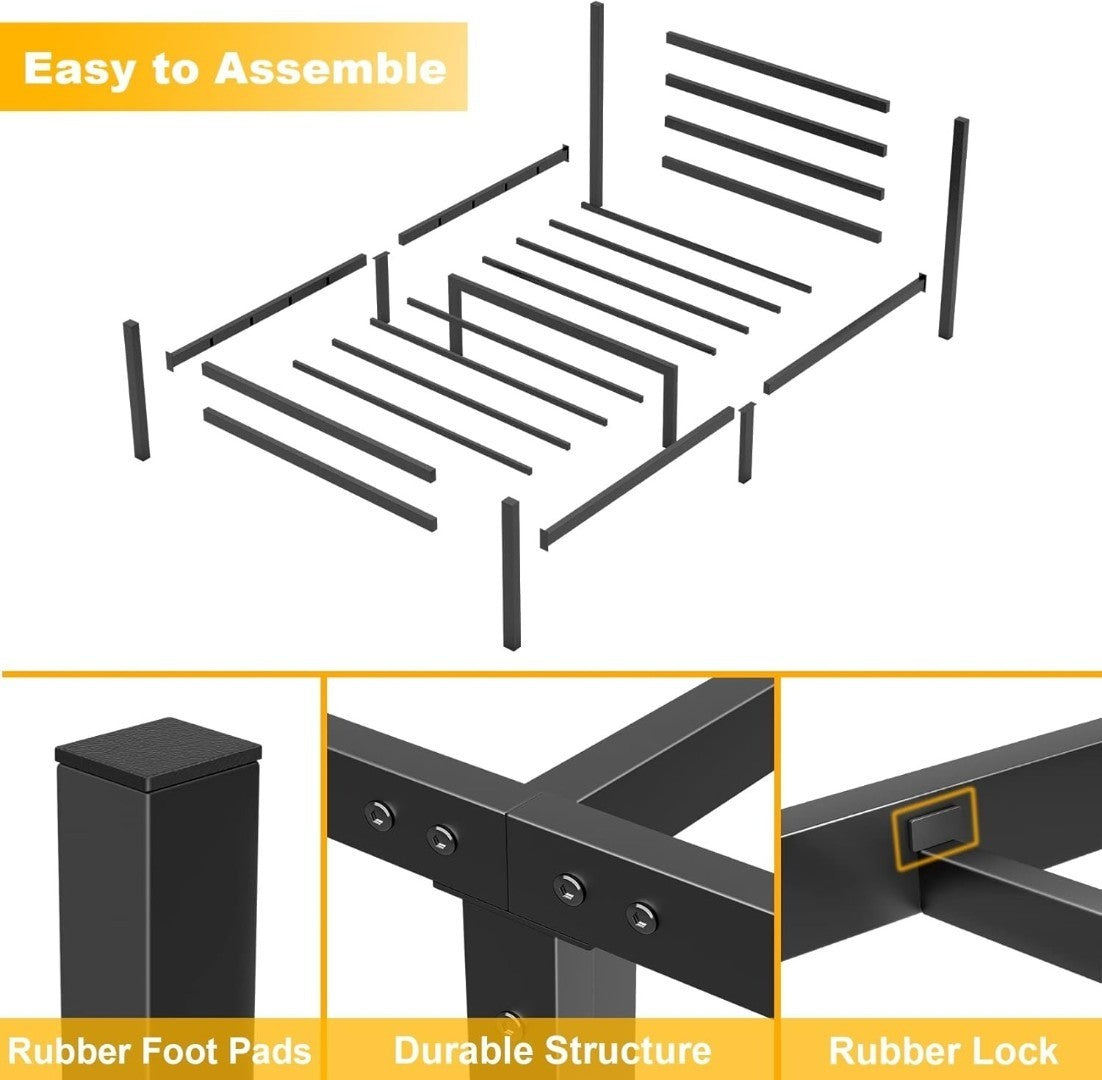 Easy to Assemble

Rubber Foot Pads

Durable Structure

Rubber Lock