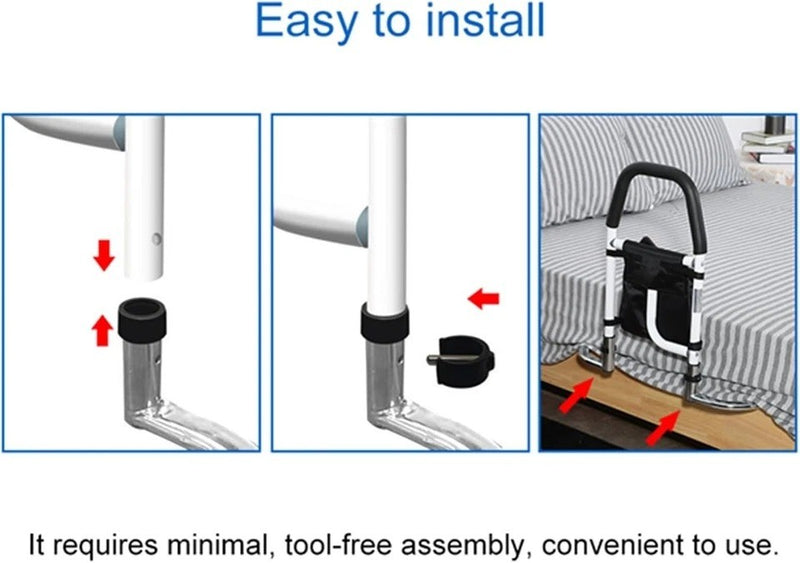 Easy to install

It requires minimal, tool-free assembly, convenient to use.