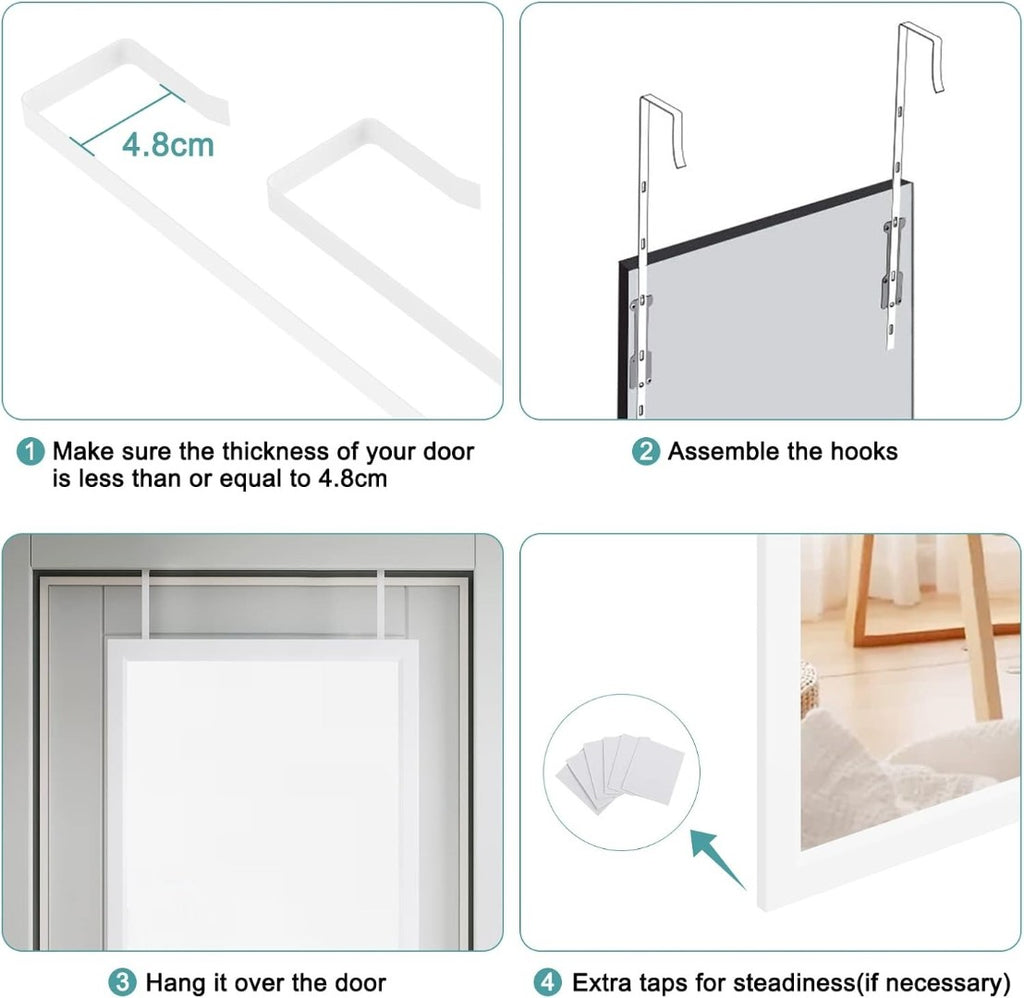 4.8cm

1 Make sure the thickness of your door is less than or equal to 4.8cm

2 Assemble the hooks

3 Hang it over the door

4 Extra taps for steadiness(if necessary)