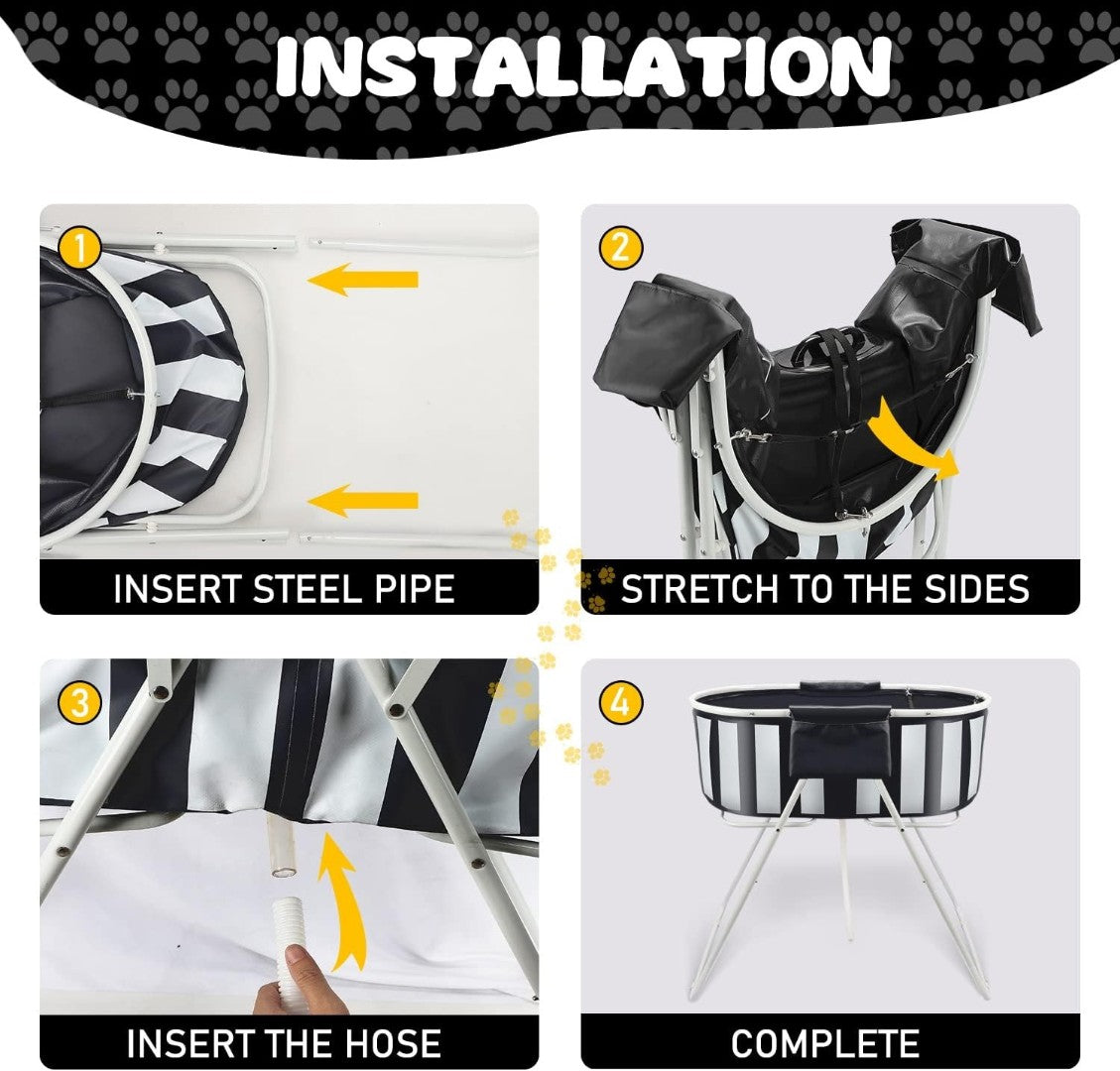 INSTALLATION

1
INSERT STEEL PIPE

2
STRETCH TO THE SIDES

3
INSERT THE HOSE

4
COMPLETE