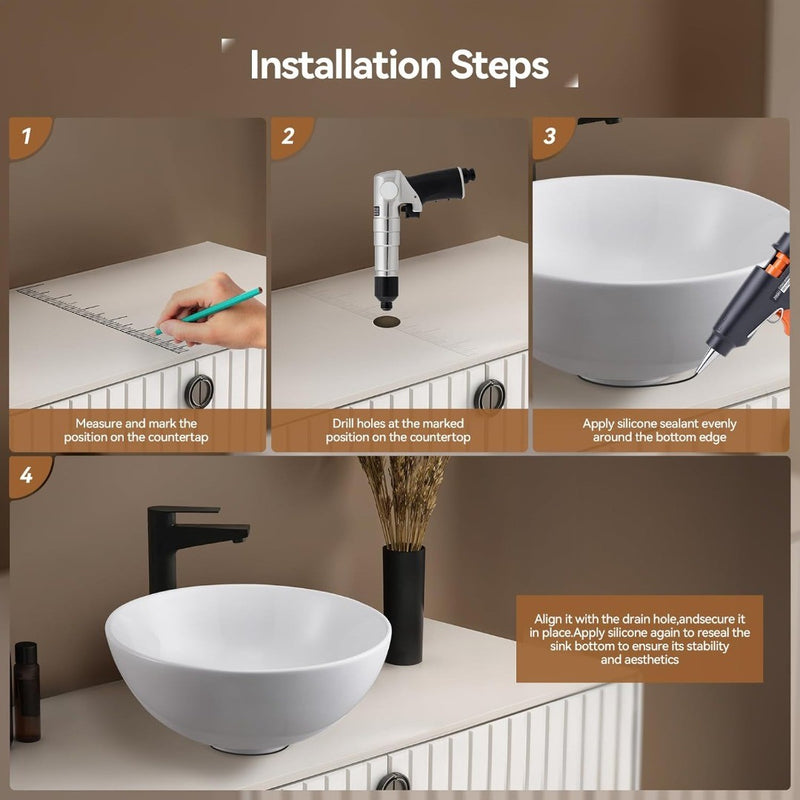 Installation Steps

1

Measure and mark the position on the countertap

2

Drill holes at the marked position on the countertop

3

Apply silicone sealant evenly around the bottom edge

4

Align it with the drain hole,andsecure it in place.Apply silicone again to reseal the sink bottom to ensure its stability and aesthetics