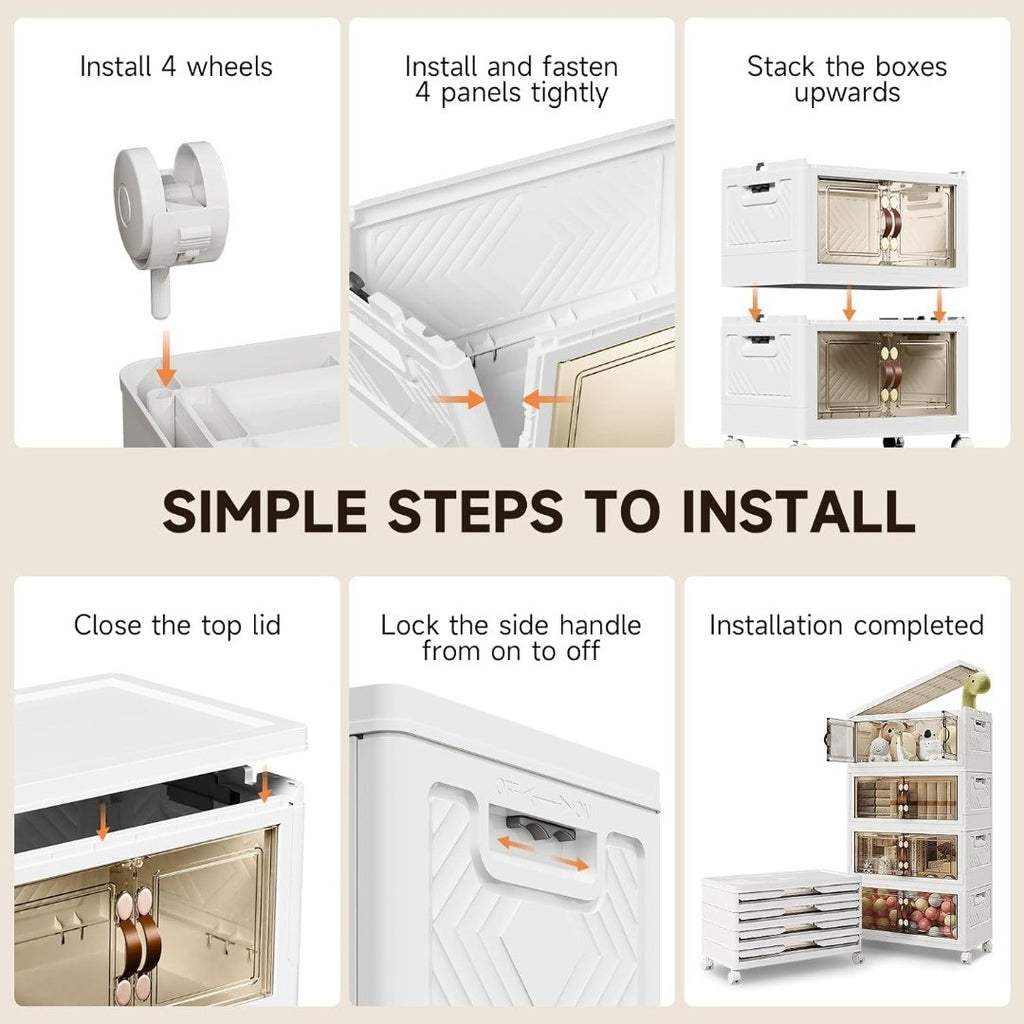 Install 4 wheels

Install and fasten 4 panels tightly

Stack the boxes upwards

SIMPLE STEPS TO INSTALL

Close the top lid

Lock the side handle from on to off

OFF ON

Installation completed