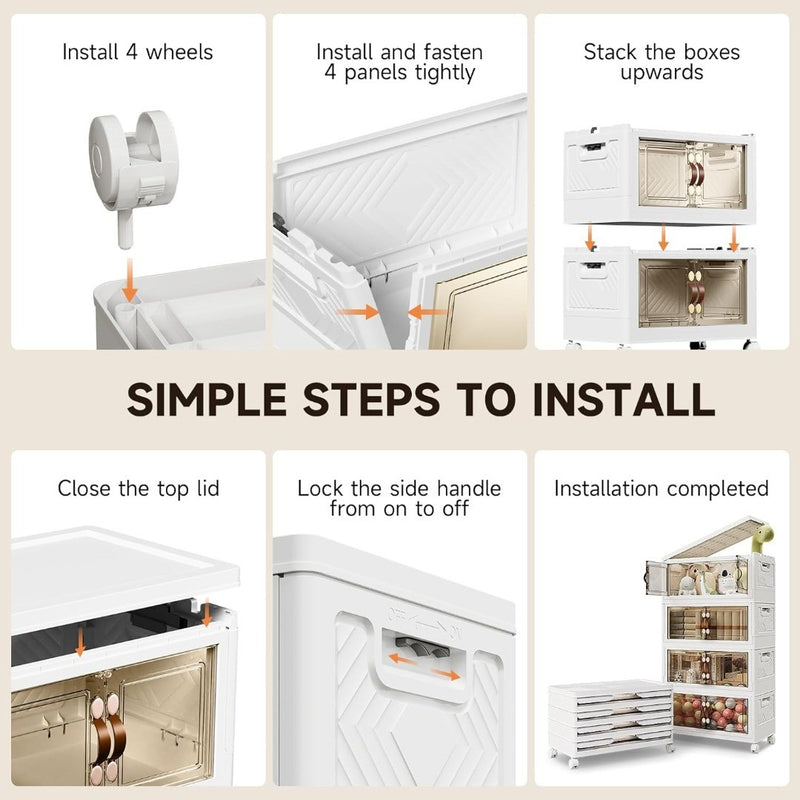 Install 4 wheels

Install and fasten 4 panels tightly

Stack the boxes upwards

SIMPLE STEPS TO INSTALL

Close the top lid

Lock the side handle from on to off

OFF ON

Installation completed