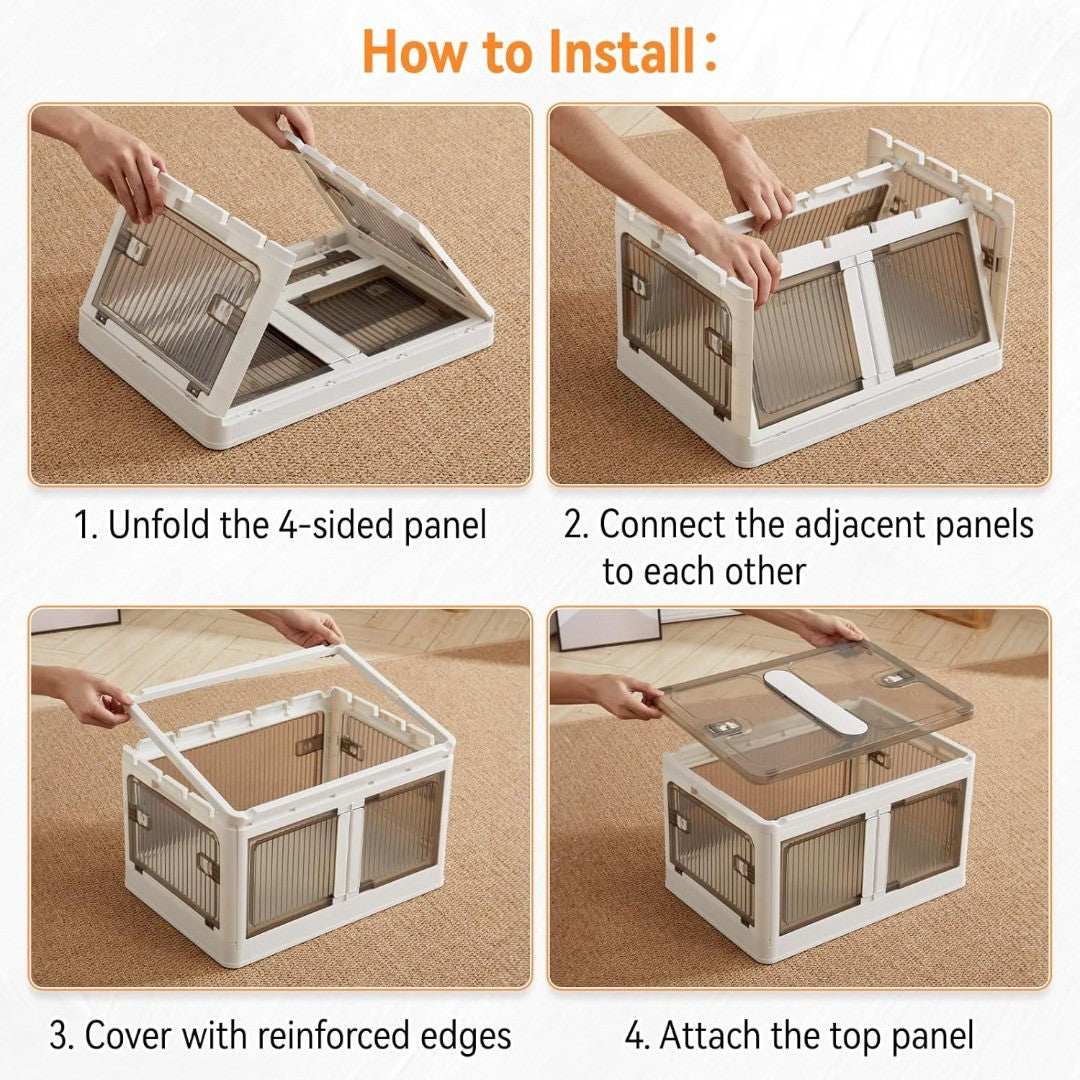 How to Install：

1. Unfold the 4-sided panel

2. Connect the adjacent panels to each other

3. Cover with reinforced edges

4. Attach the top panel