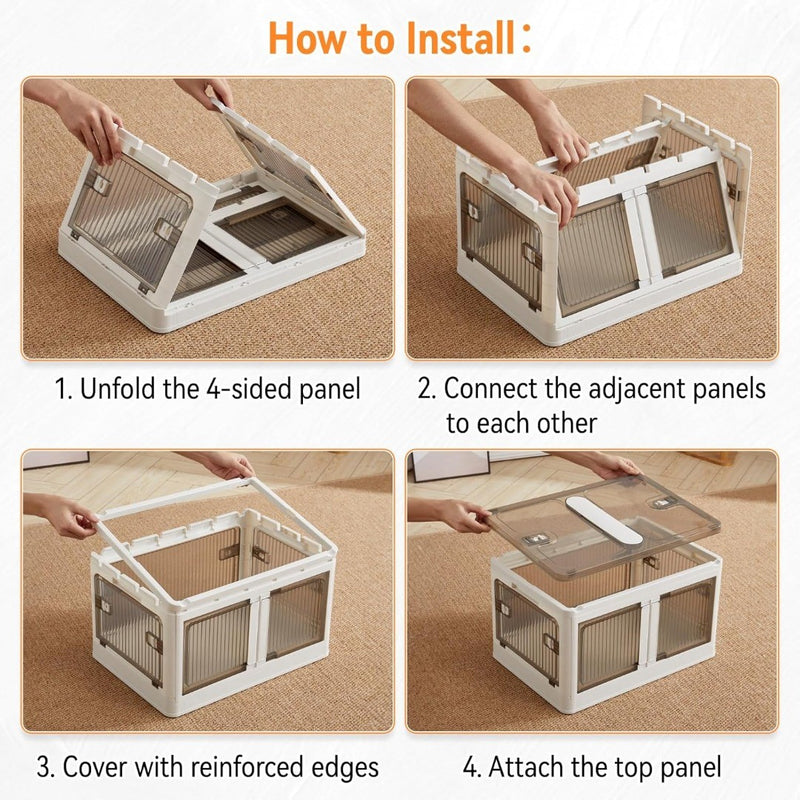 How to Install：

1. Unfold the 4-sided panel

2. Connect the adjacent panels to each other

3. Cover with reinforced edges

4. Attach the top panel